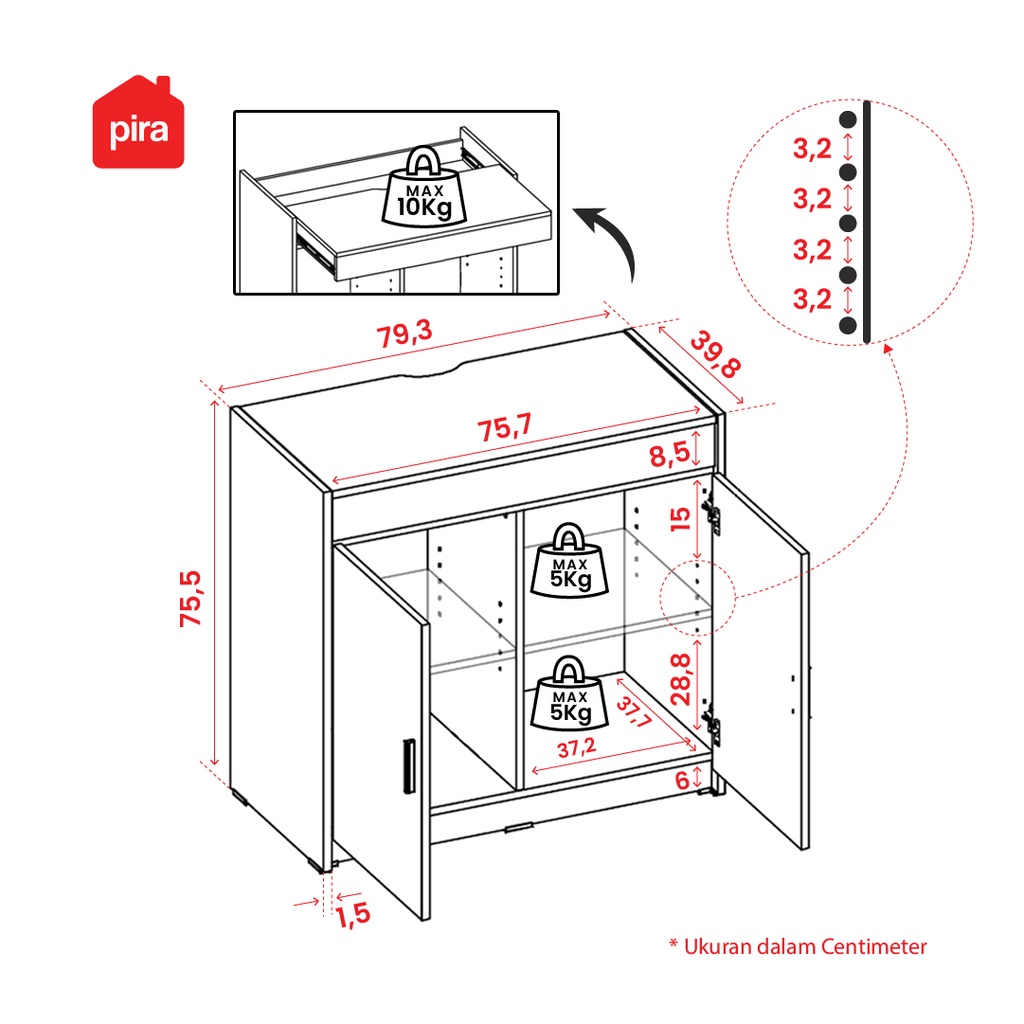 pira

MAX
10Kg

3,2
3,2
3,2
3,2

79,3
39,8
75,7
8,5
15
MAX
5Kg
75,5
28,8
MAX
5Kg
37,7
37,2
6
1,5

* Ukuran dalam Centimeter