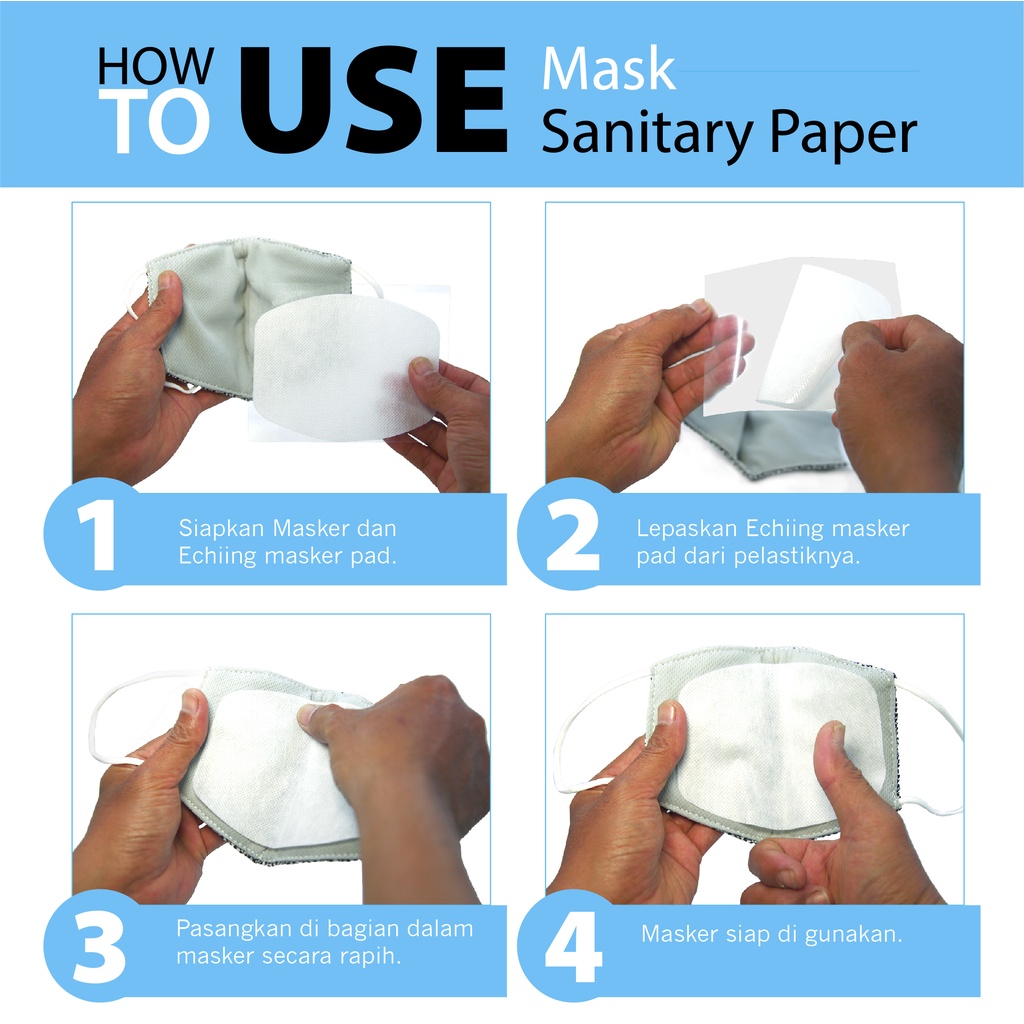 HOW TO USE Mask Sanitary Paper

1 Siapkan Masker dan Echiing masker pad.

2 Lepaskan Echiing masker pad dari pelastiknya.

3 Pasangkan di bagian dalam masker secara rapih.

4 Masker siap di gunakan.