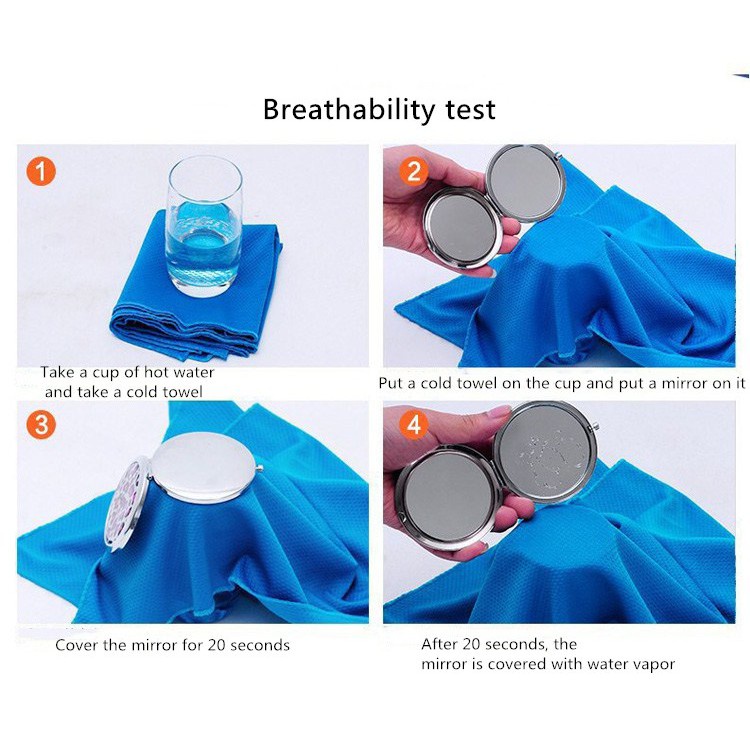 Breathability test

1

Take a cup of hot water and take a cold towel

2

Put a cold towel on the cup and put a mirror on it

3

Cover the mirror for 20 seconds

4

After 20 seconds, the mirror is covered with water vapor