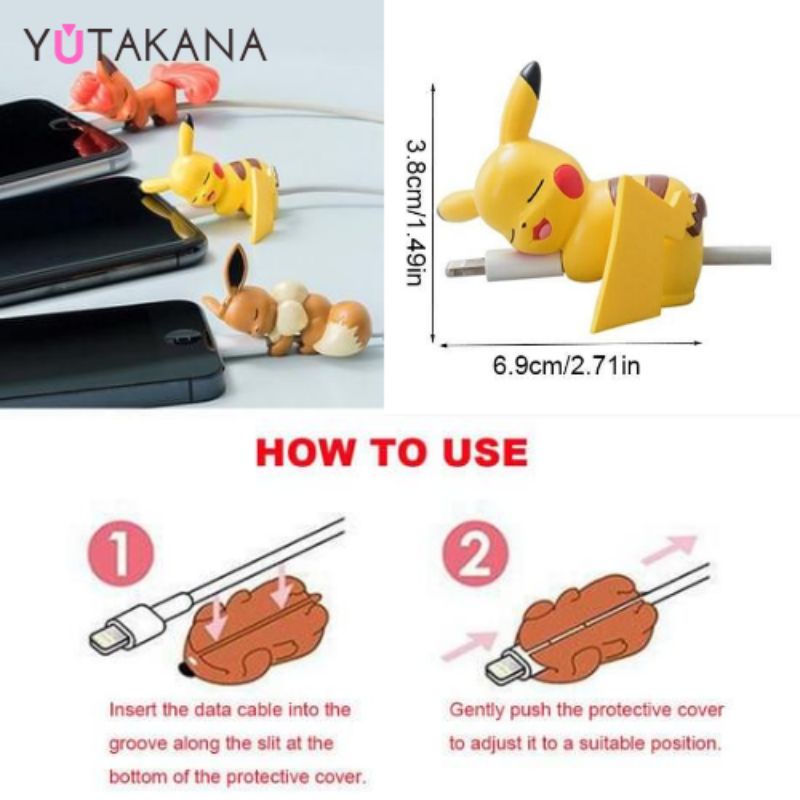 YUTAKANA

3.8cm/1.49in

6.9cm/2.71in

HOW TO USE

1

Insert the data cable into the groove along the slit at the bottom of the protective cover.

2

Gently push the protective cover to adjust it to a suitable position.