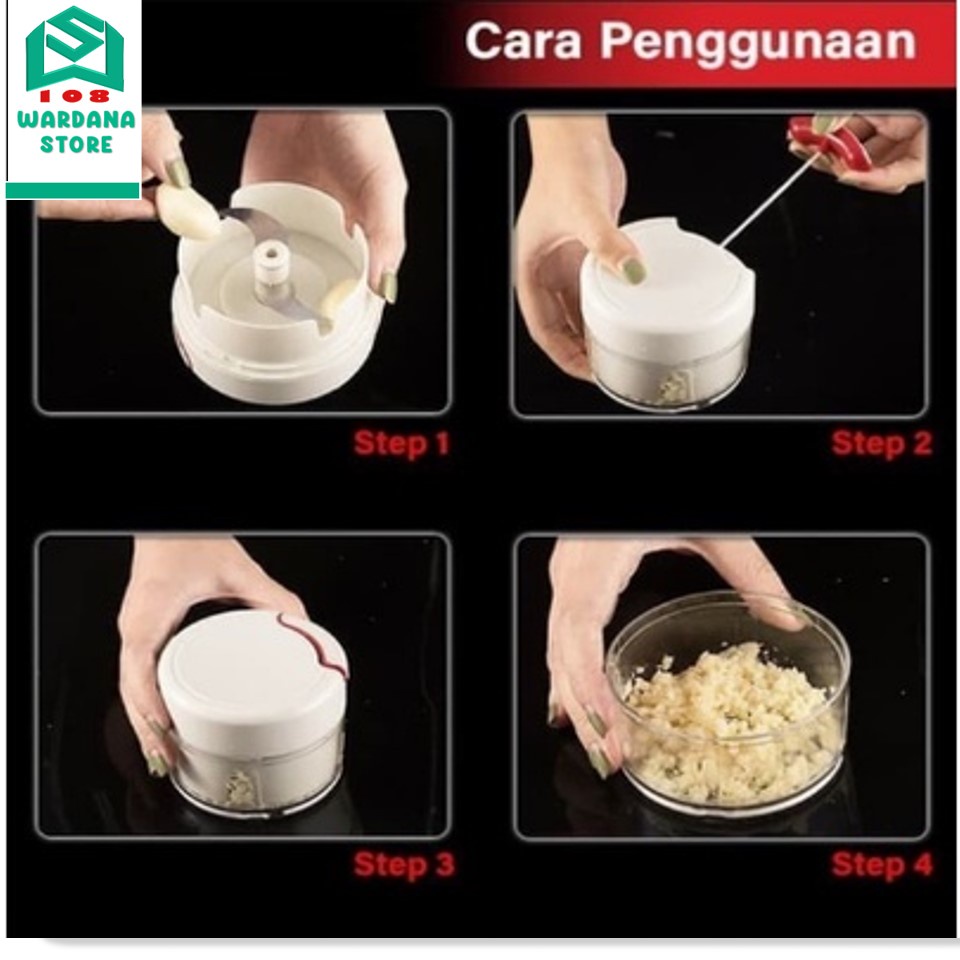 108
WARDANA
STORE

Cara Penggunaan

Step 1

Step 2

Step 3

Step 4