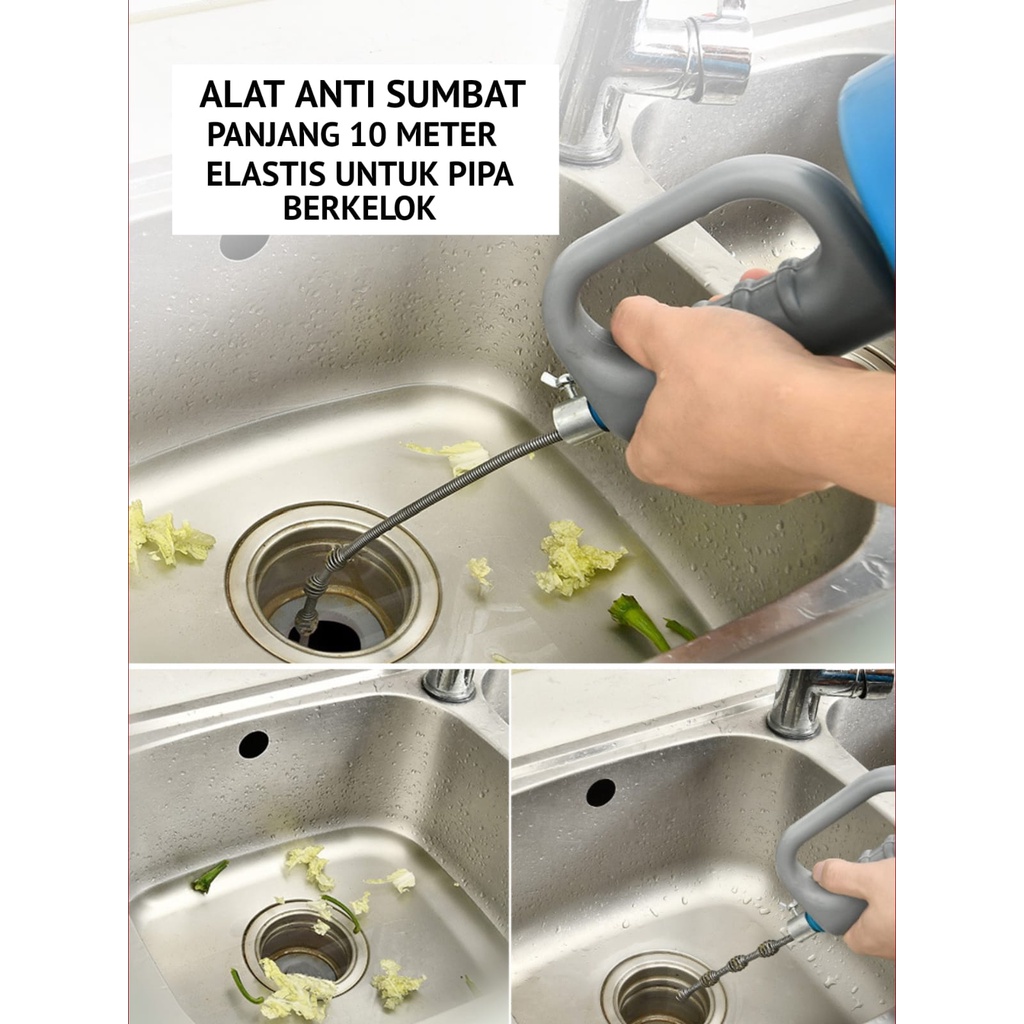 ALAT ANTI SUMBAT
PANJANG 10 METER
ELASTIS UNTUK PIPA
BERKELOK