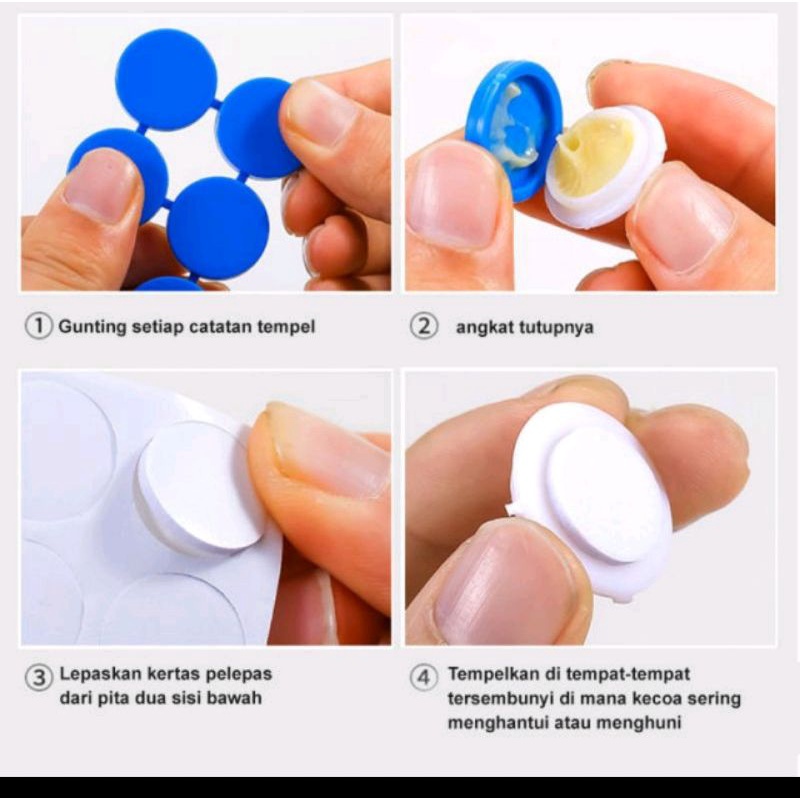 ① Gunting setiap catatan tempel

② angkat tutupnya

③ Lepaskan kertas pelepas dari pita dua sisi bawah

④ Tempelkan di tempat-tempat tersembunyi di mana kecoa sering menghantui atau menghuni