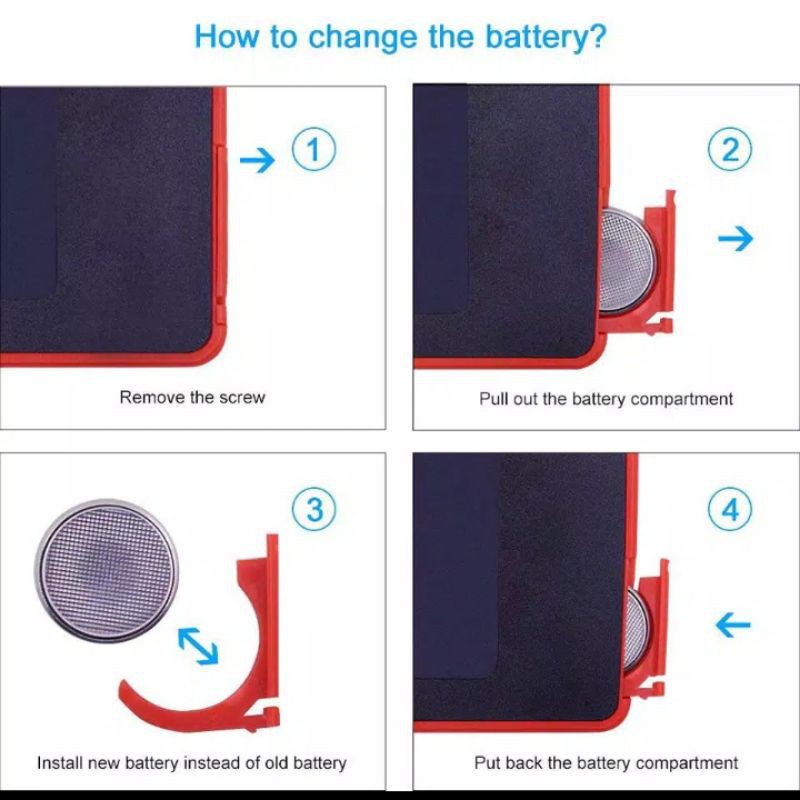 How to change the battery?

1

Remove the screw

2

Pull out the battery compartment

3

Install new battery instead of old battery

4

Put back the battery compartment