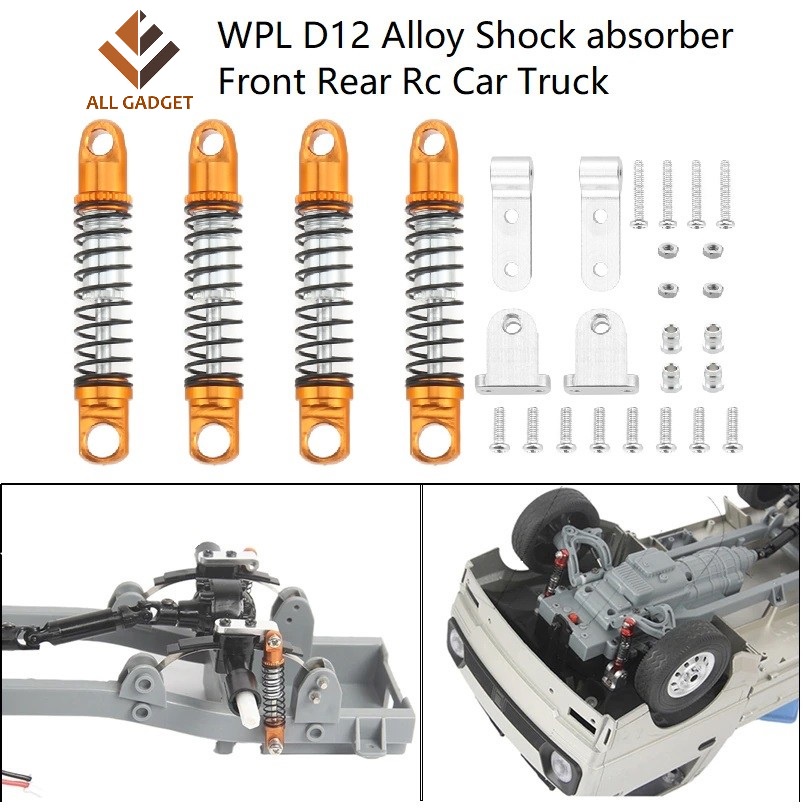 ALL GADGET

WPL D12 Alloy Shock absorber Front Rear Rc Car Truck