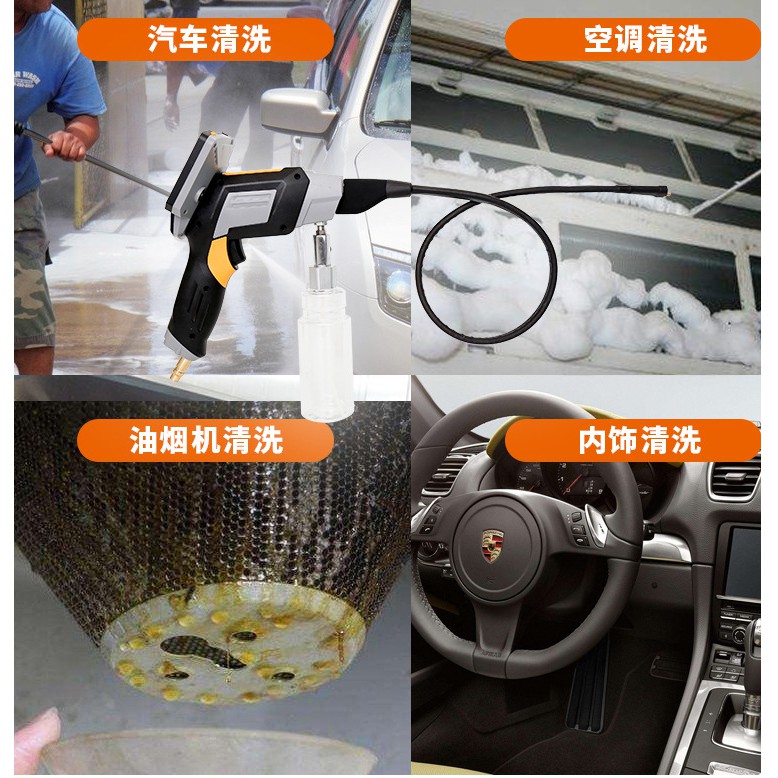 汽车清洗

空调清洗

油烟机清洗

内饰清洗