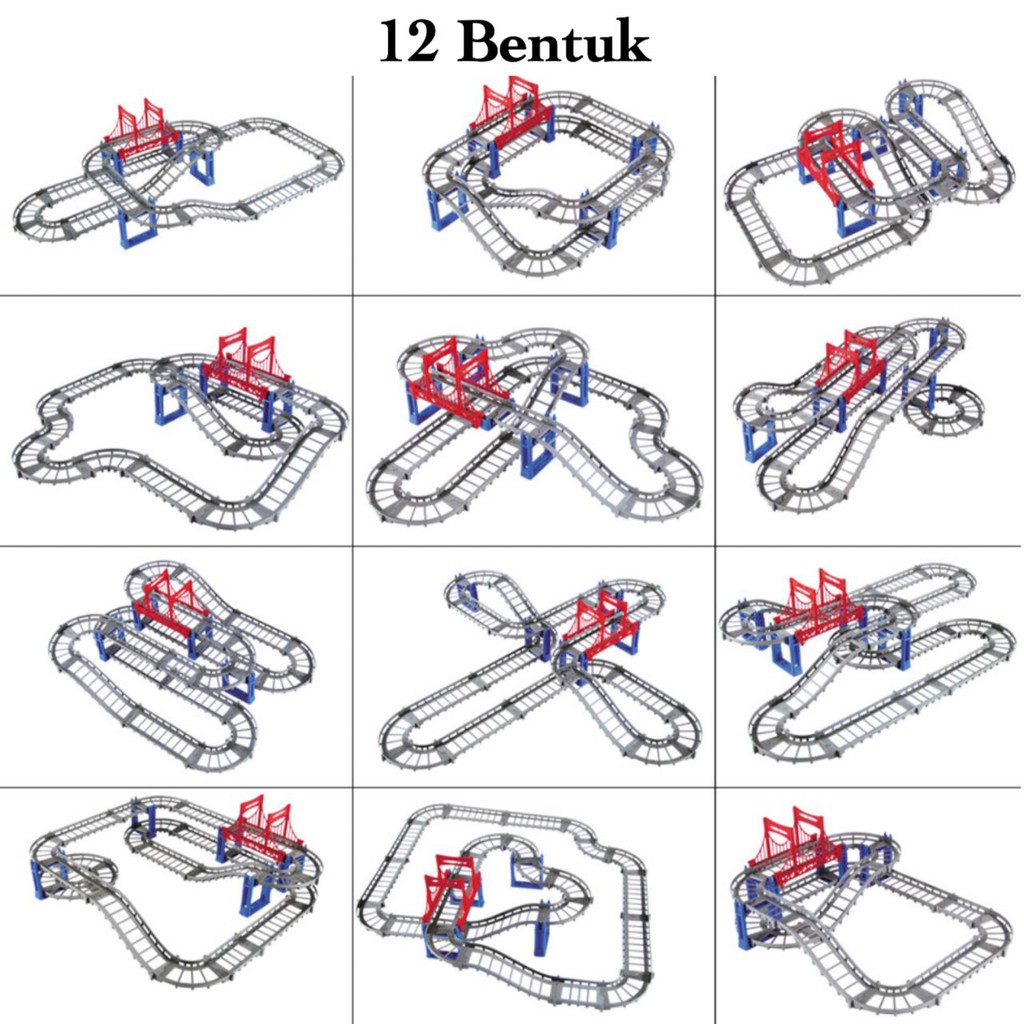 12 Bentuk