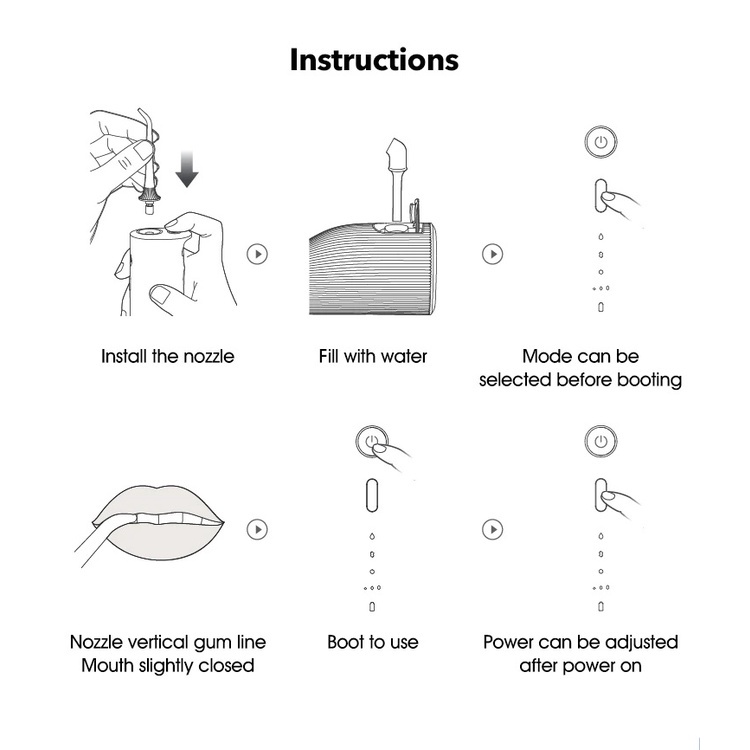 Instructions

Install the nozzle

Fill with water

Mode can be selected before booting

Nozzle vertical gum line
Mouth slightly closed

Boot to use

Power can be adjusted after power on