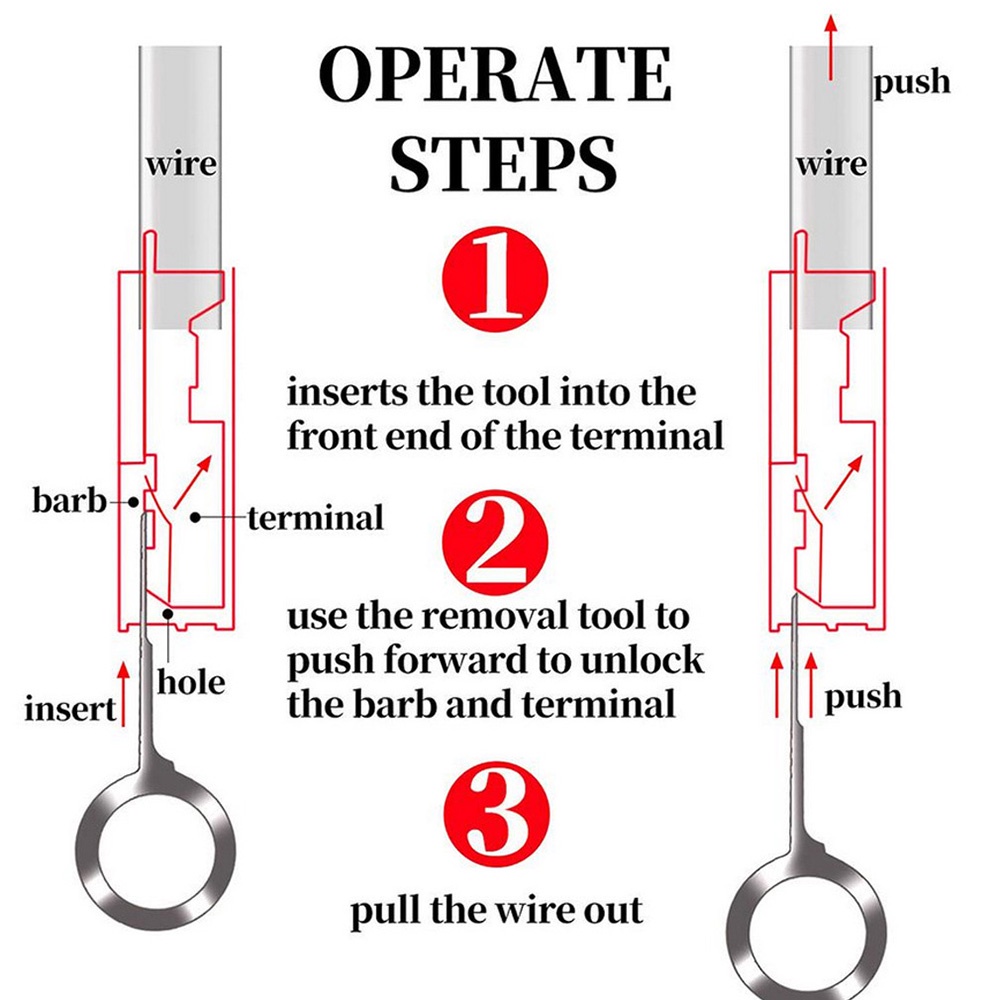 wire

barb

terminal

hole

insert

OPERATE STEPS

1

inserts the tool into the front end of the terminal

2

use the removal tool to push forward to unlock the barb and terminal

3

pull the wire out

push

wire

push