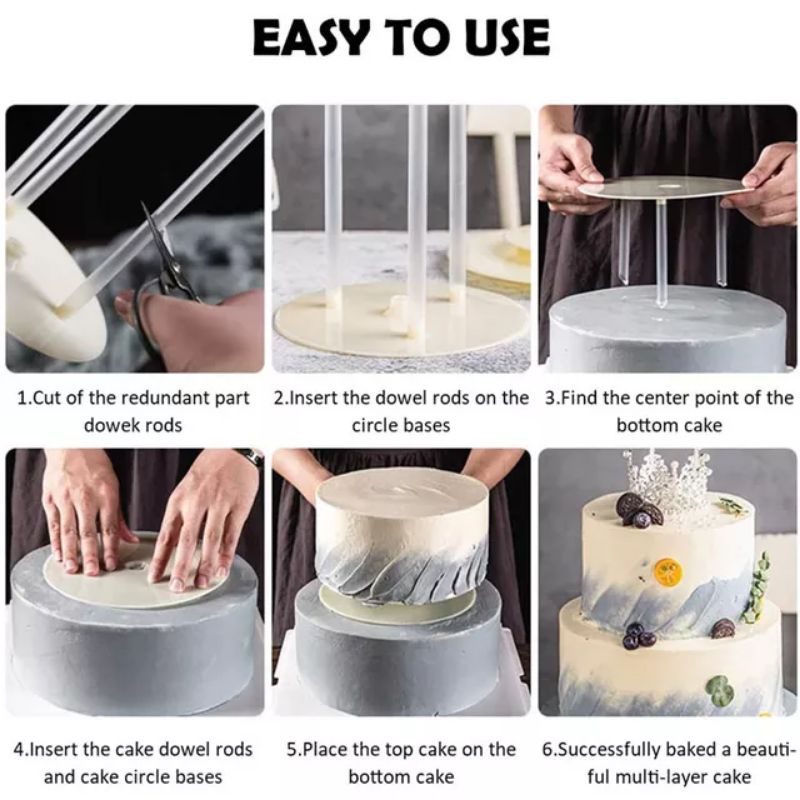 EASY TO USE

1.Cut of the redundant part dowek rods

2.Insert the dowel rods on the circle bases

3.Find the center point of the bottom cake

4.Insert the cake dowel rods and cake circle bases

5.Place the top cake on the bottom cake

6.Successfully baked a beautiful multi-layer cake