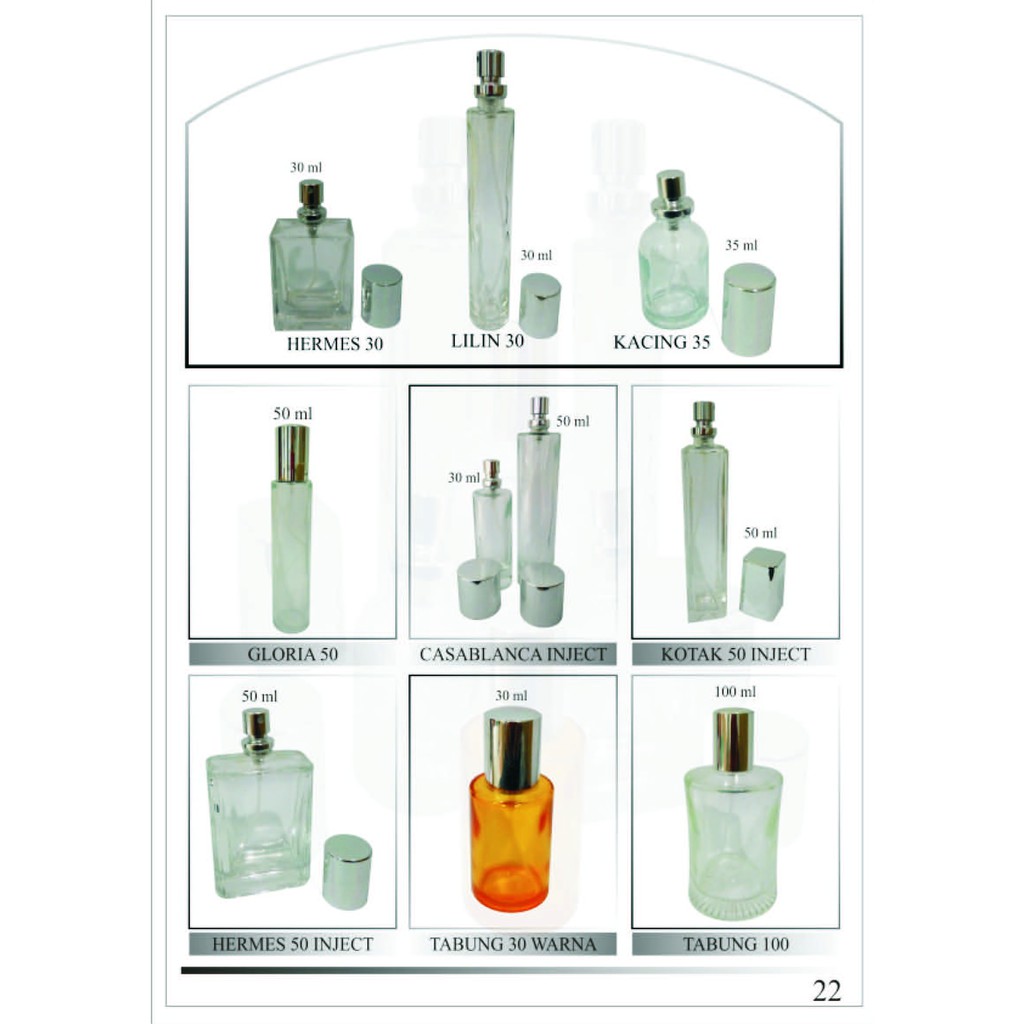 30 ml
HERMES 30

30 ml
LILIN 30

35 ml
KACING 35

50 ml
GLORIA 50

30 ml
50 ml
CASABLANCA INJECT

50 ml
KOTAK 50 INJECT

50 ml
HERMES 50 INJECT

30 ml
TABUNG 30 WARNA

100 ml
TABUNG 100

22