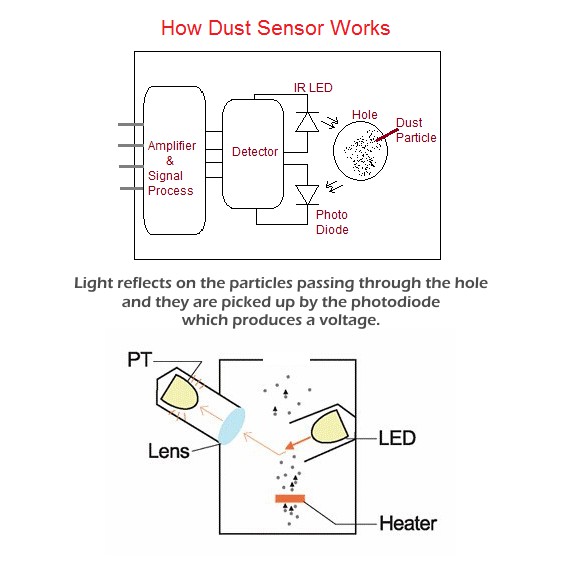 How Dust Sensor Works

Amplifier & Signal Process

Detector

IR LED

Hole

Dust Particle

Photo Diode

Light reflects on the particles passing through the hole and they are picked up by the photodiode which produces a voltage.

PT

Lens

LED

Heater