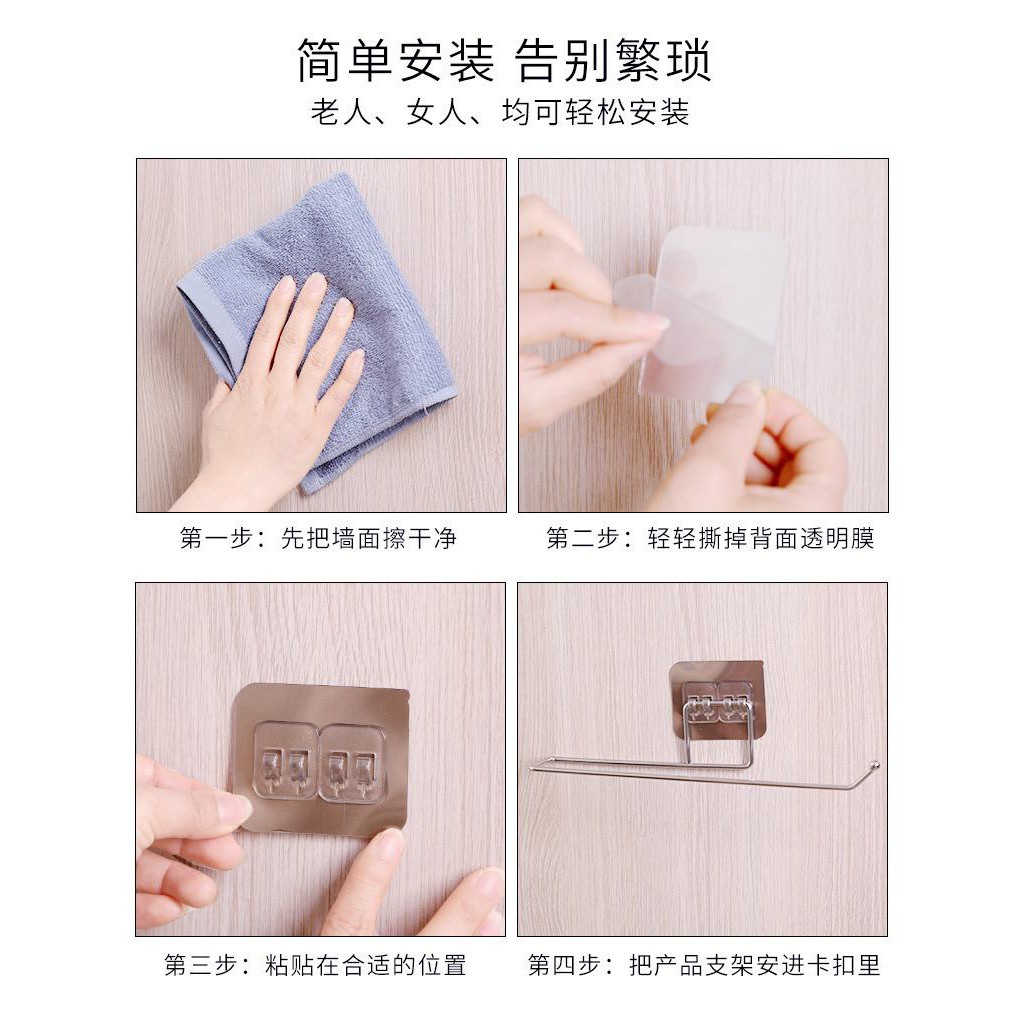 简单安装 告别繁琐

老人、女人、均可轻松安装

第一步：先把墙面擦干净

第二步：轻轻撕掉背面透明膜

第三步：粘贴在合适的位置

第四步：把产品支架安进卡扣里