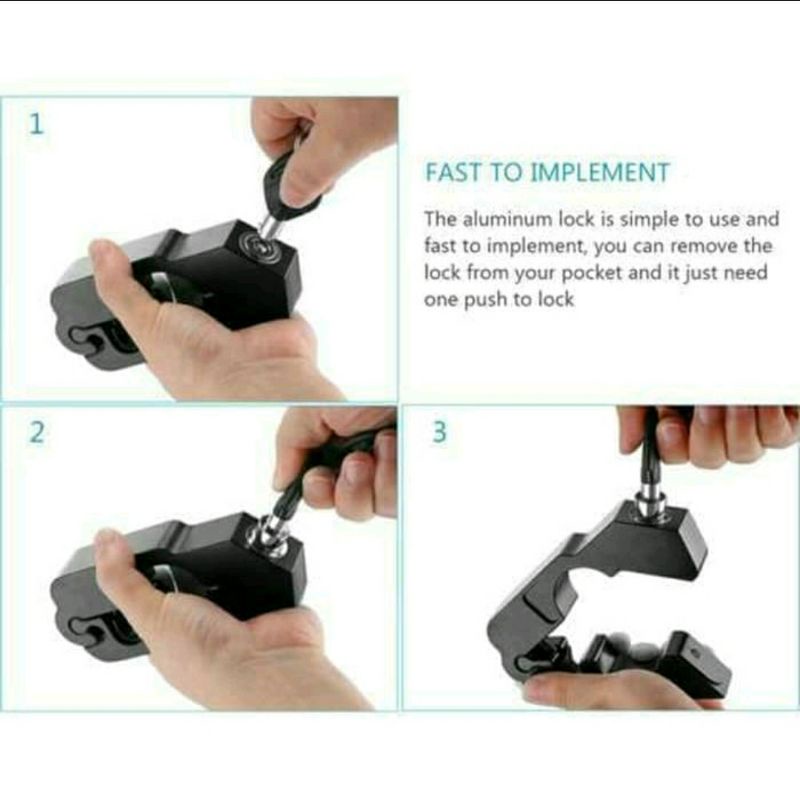 1

FAST TO IMPLEMENT

The aluminum lock is simple to use and fast to implement, you can remove the lock from your pocket and it just need one push to lock

2

3