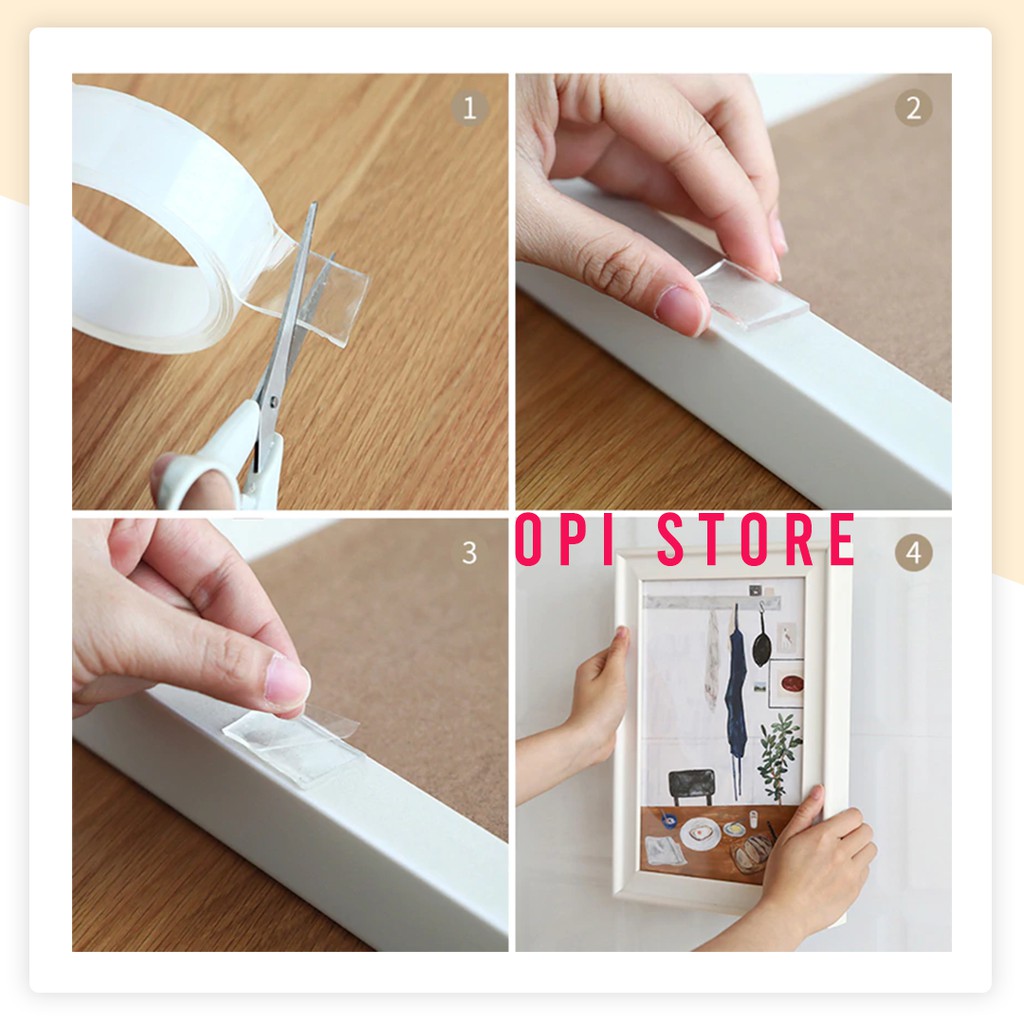 1

2

3

OPI STORE

4