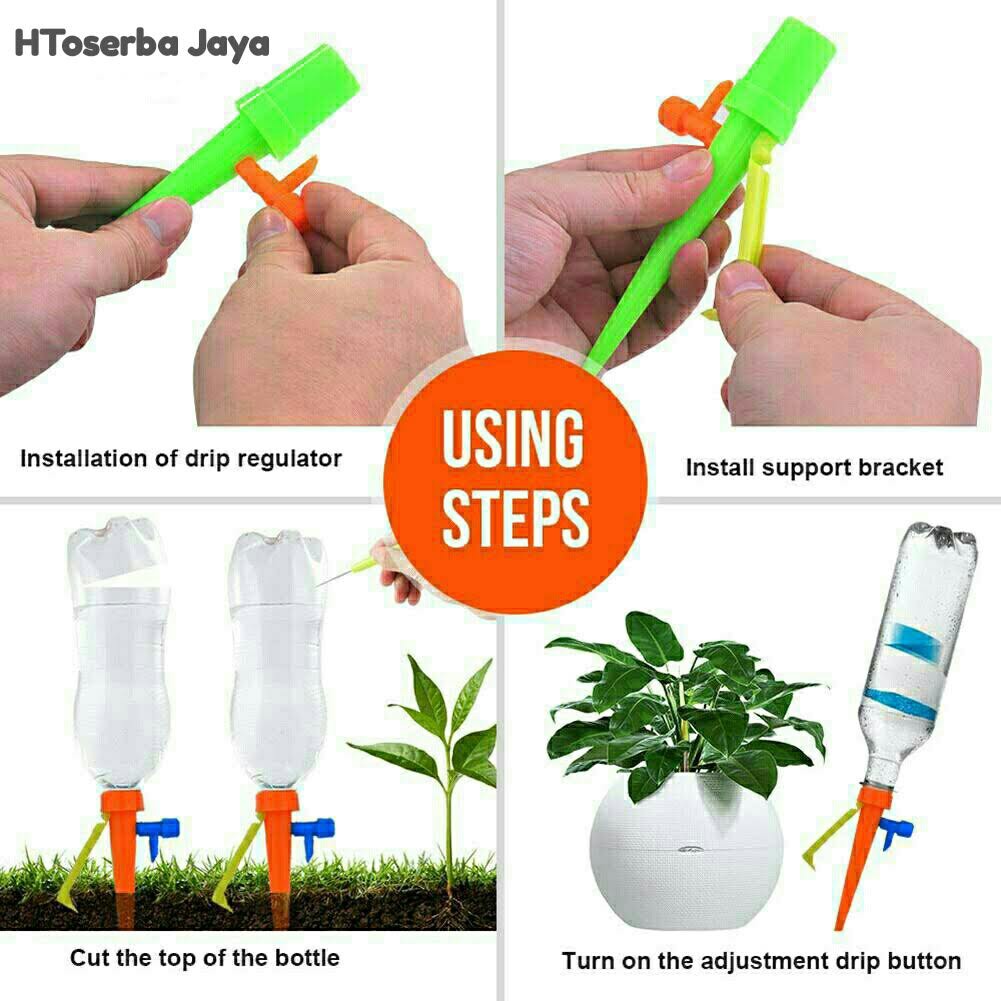 HToserba Jaya

Installation of drip regulator

USING STEPS

Install support bracket

Cut the top of the bottle

Turn on the adjustment drip button