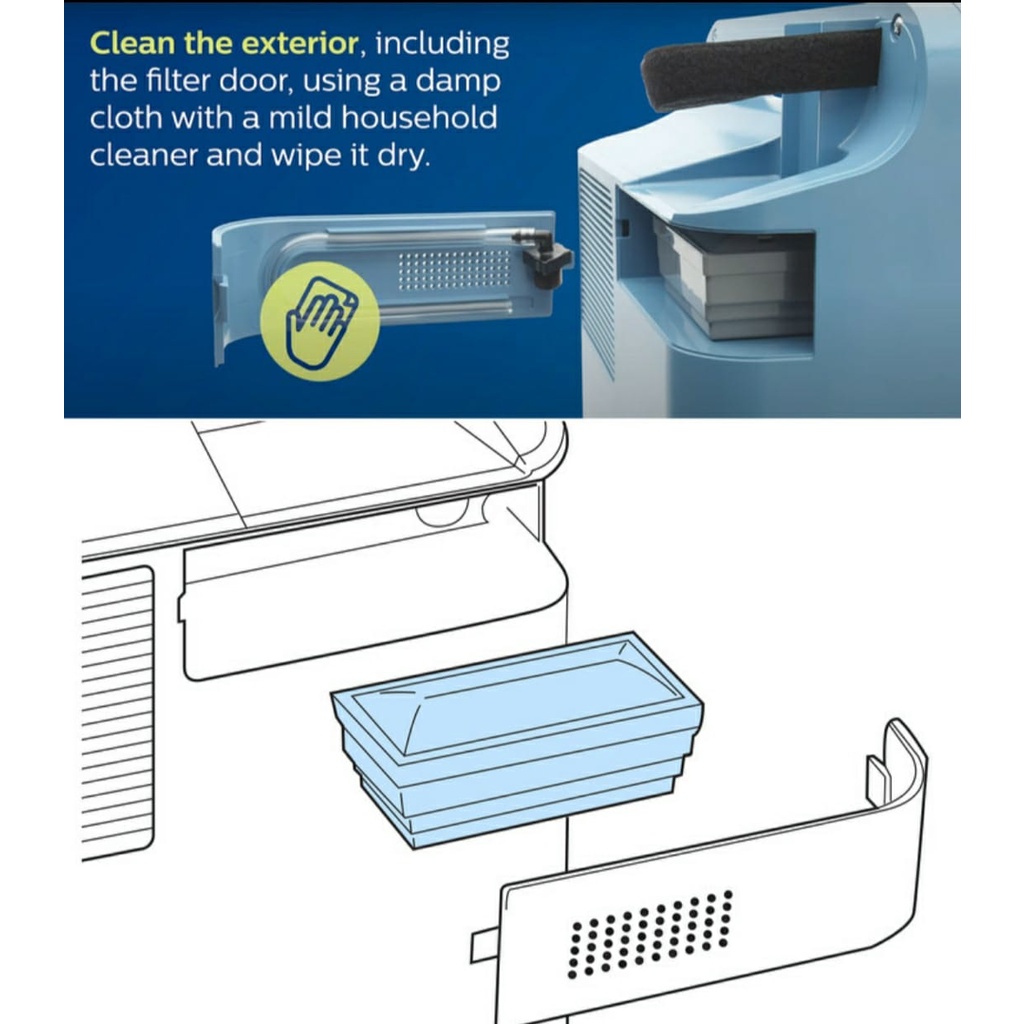 Clean the exterior, including the filter door, using a damp cloth with a mild household cleaner and wipe it dry.