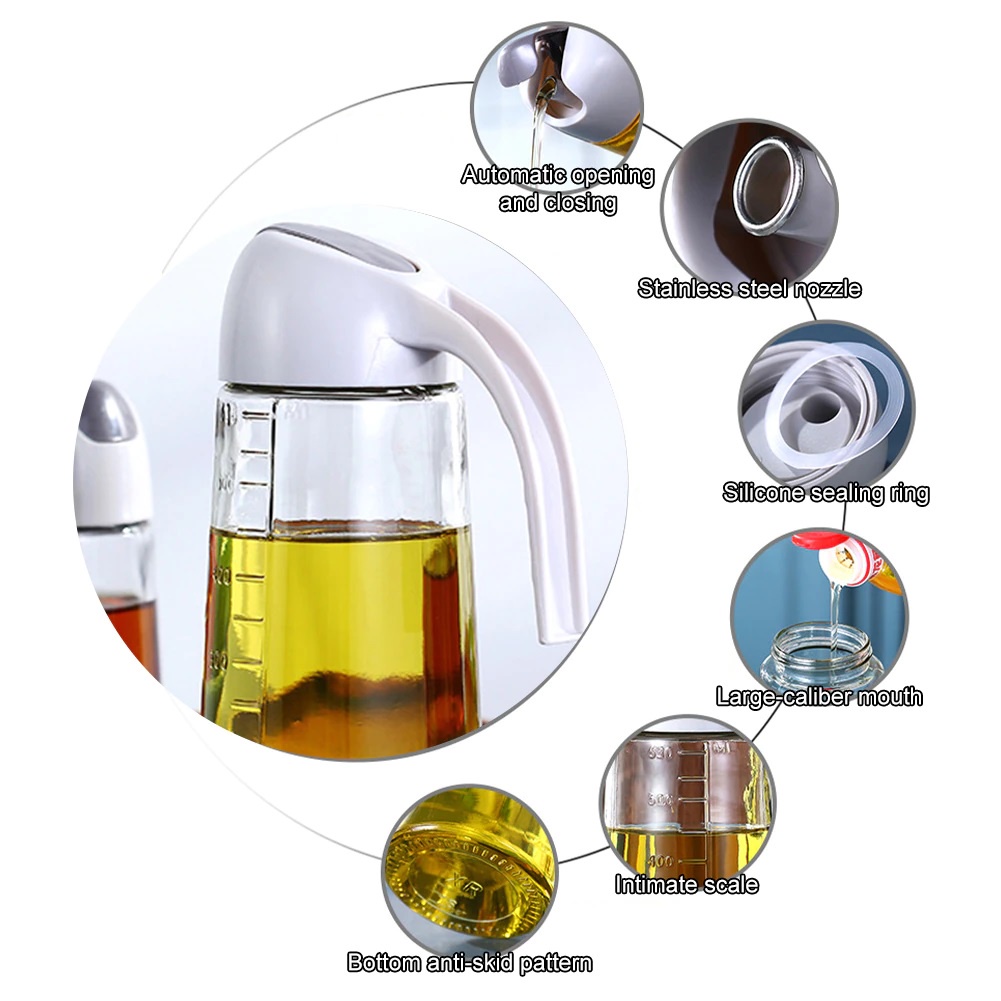 Automatic opening and closing

Stainless steel nozzle

Silicone sealing ring

Large-caliber mouth

Intimate scale

Bottom anti-skid pattern