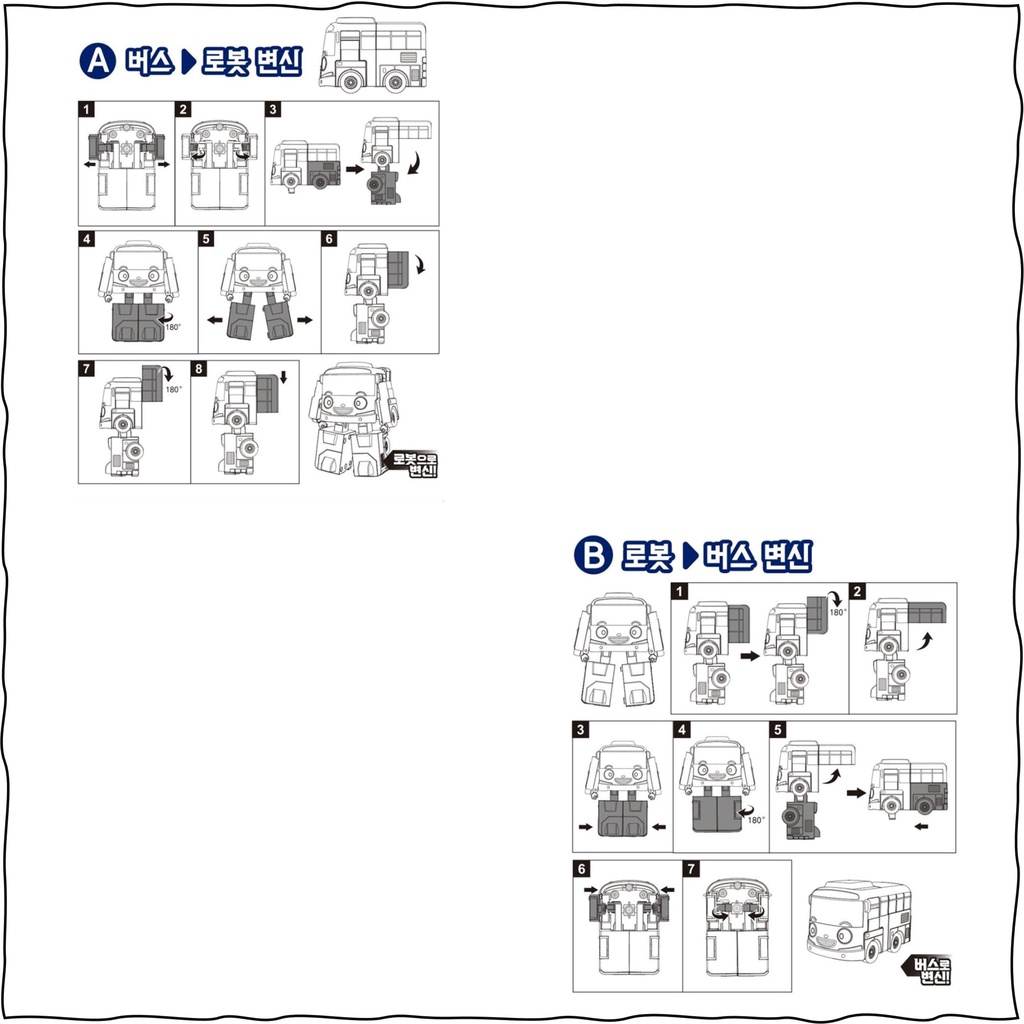 A 버스 ▶ 로봇 변신

1
2
3
4
180°
5
6
7
180°
8
로봇으로 변신!

B 로봇 ▶ 버스 변신

1
180°
2
3
4
180°
5
6
7
버스로 변신!