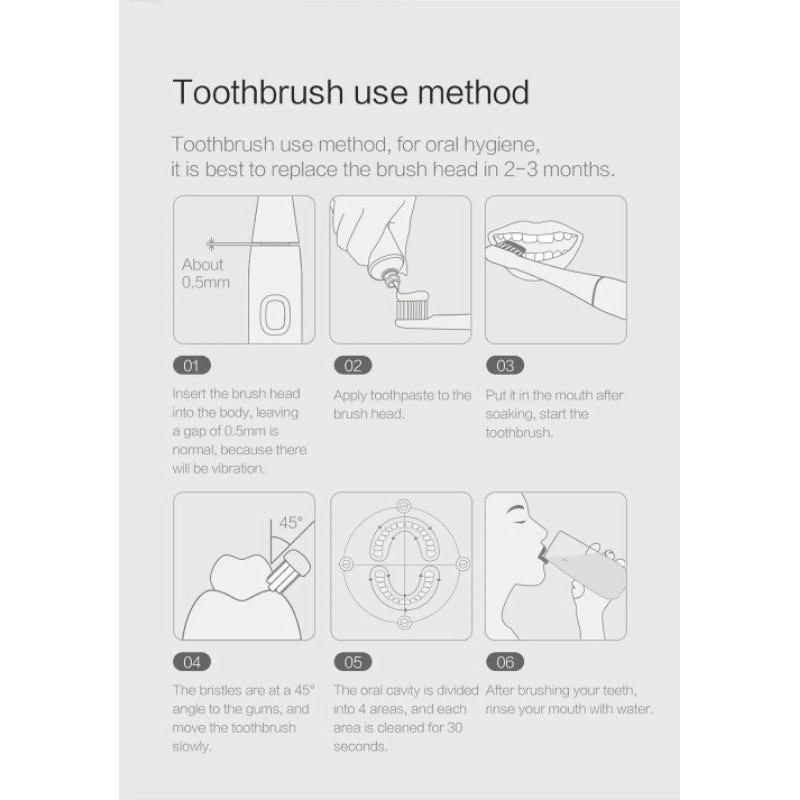 Toothbrush use method

Toothbrush use method, for oral hygiene, it is best to replace the brush head in 2-3 months.

About 0.5mm

01
Insert the brush head into the body, leaving a gap of 0.5mm is normal, because there will be vibration.

02
Apply toothpaste to the brush head.

03
Put it in the mouth after soaking, start the toothbrush.

45°

04
The bristles are at a 45° angle to the gums, and move the toothbrush slowly.

05
The oral cavity is divided into 4 areas, and each area is cleaned for 30 seconds.

06
After brushing your teeth, rinse your mouth with water.