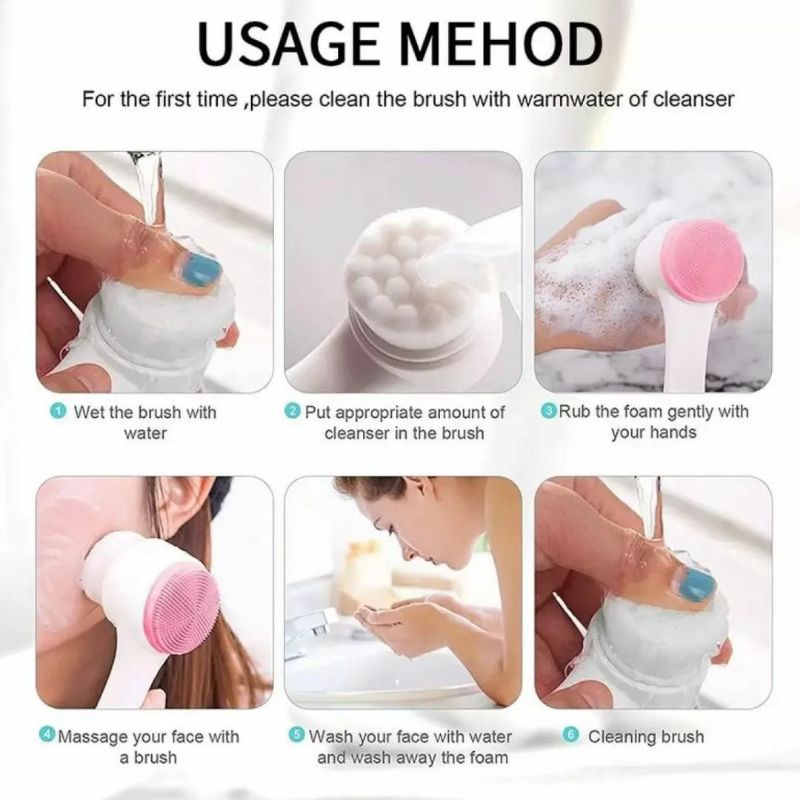 USAGE MEHOD

For the first time ,please clean the brush with warmwater of cleanser

1 Wet the brush with water

2 Put appropriate amount of cleanser in the brush

3 Rub the foam gently with your hands

4 Massage your face with a brush

5 Wash your face with water and wash away the foam

6 Cleaning brush