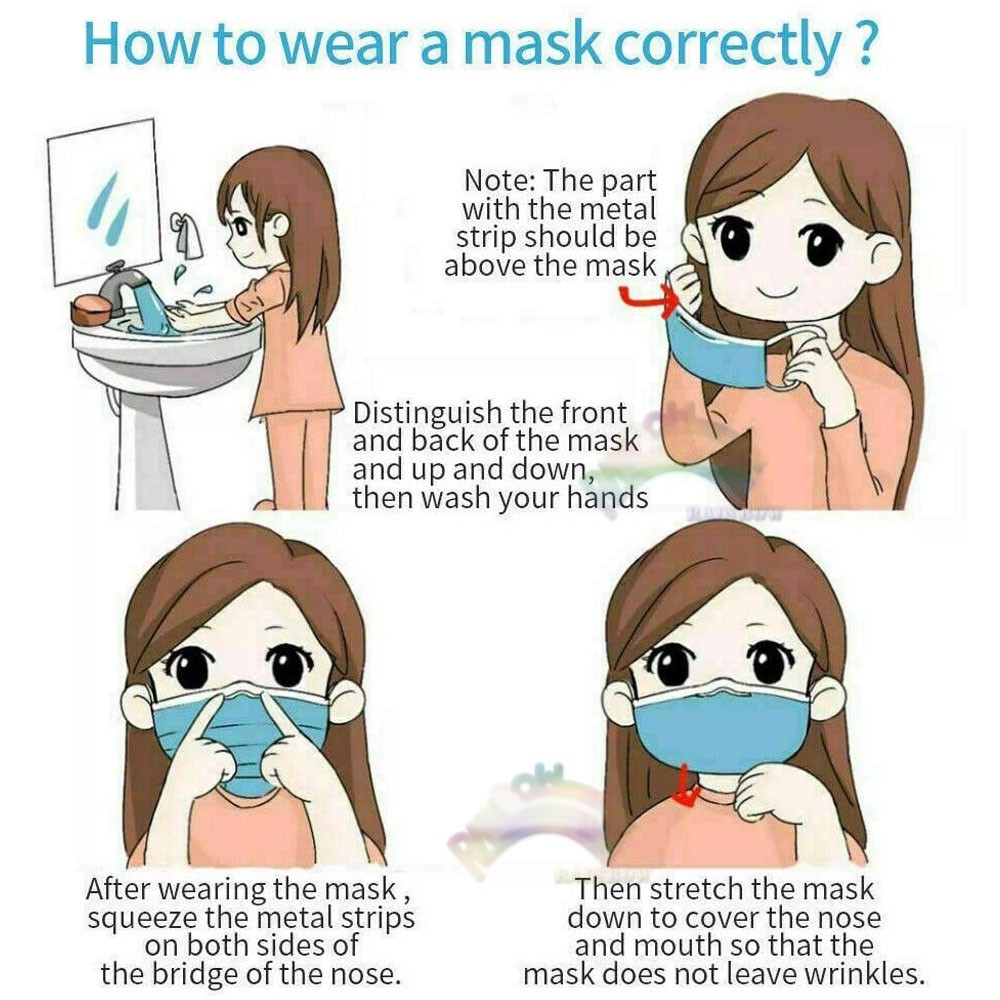 How to wear a mask correctly ?

Note: The part with the metal strip should be above the mask

Distinguish the front and back of the mask and up and down, then wash your hands

After wearing the mask , squeeze the metal strips on both sides of the bridge of the nose.

Then stretch the mask down to cover the nose and mouth so that the mask does not leave wrinkles.