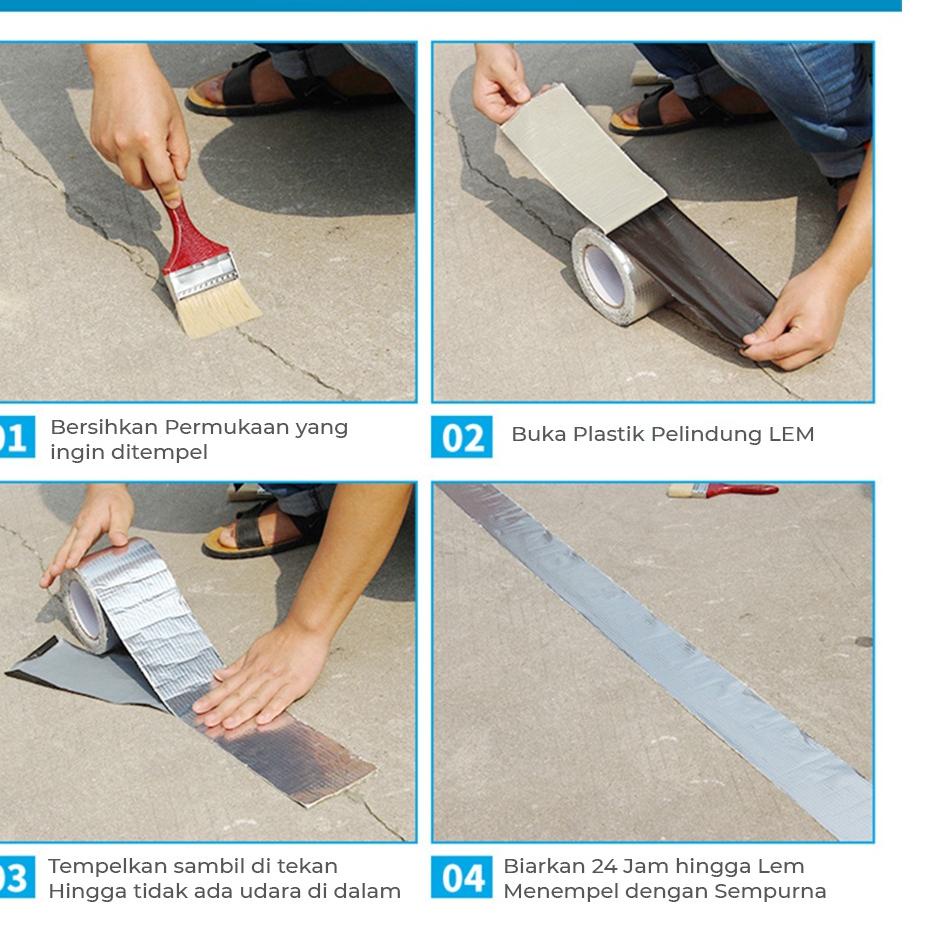 01 Bersihkan Permukaan yang ingin ditempel

02 Buka Plastik Pelindung LEM

03 Tempelkan sambil di tekan Hingga tidak ada udara di dalam

04 Biarkan 24 Jam hingga Lem Menempel dengan Sempurna