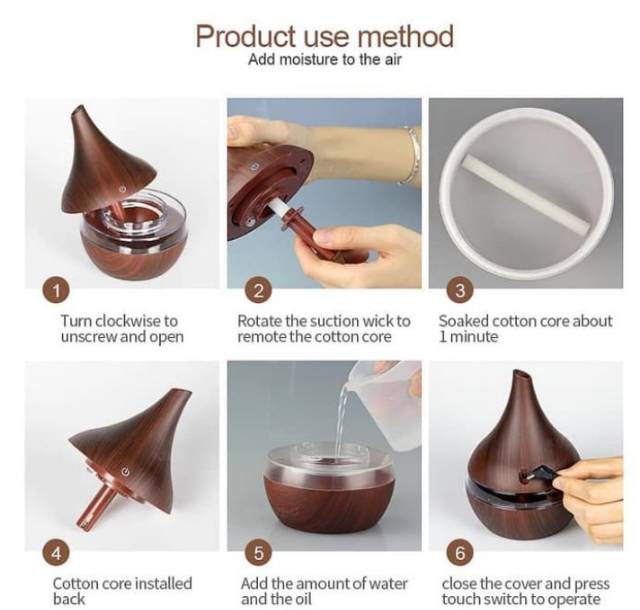 Product use method
Add moisture to the air

1
Turn clockwise to unscrew and open

2
Rotate the suction wick to remote the cotton core

3
Soaked cotton core about 1 minute

4
Cotton core installed back

5
Add the amount of water and the oil

6
close the cover and press touch switch to operate