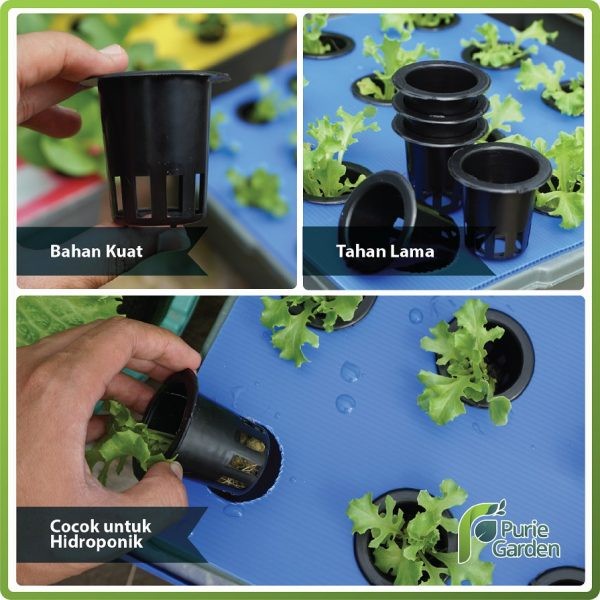 Bahan Kuat

Tahan Lama

Cocok untuk Hidroponik

Purie Garden