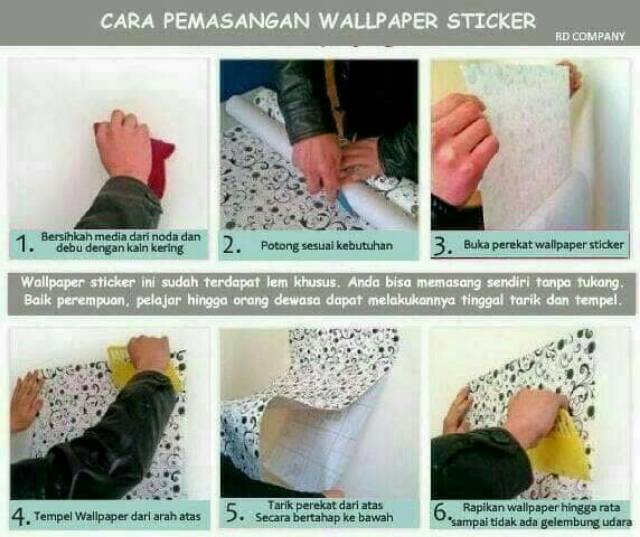 CARA PEMASANGAN WALLPAPER STICKER
RD COMPANY

1. Bersihkah media dari noda dan debu dengan kain kering

2. Potong sesuai kebutuhan

3. Buka perekat wallpaper sticker

Wallpaper sticker ini sudah terdapat lem khusus. Anda bisa memasang sendiri tanpa tukang. Baik perempuan, pelajar hingga orang dewasa dapat melakukannya tinggal tarik dan tempel.

4. Tempel Wallpaper dari arah atas

5. Tarik perekat dari atas Secara bertahap ke bawah

6. Rapikan wallpaper hingga rata sampai tidak ada gelembung udara