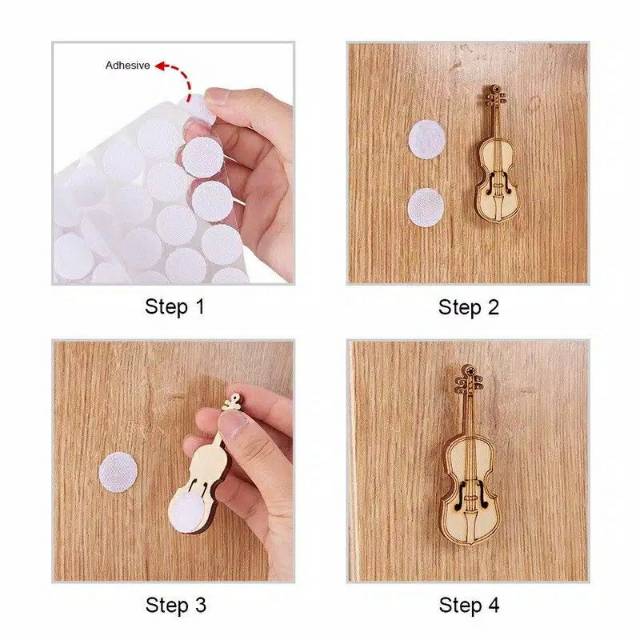 Adhesive

Step 1

Step 2

Step 3

Step 4