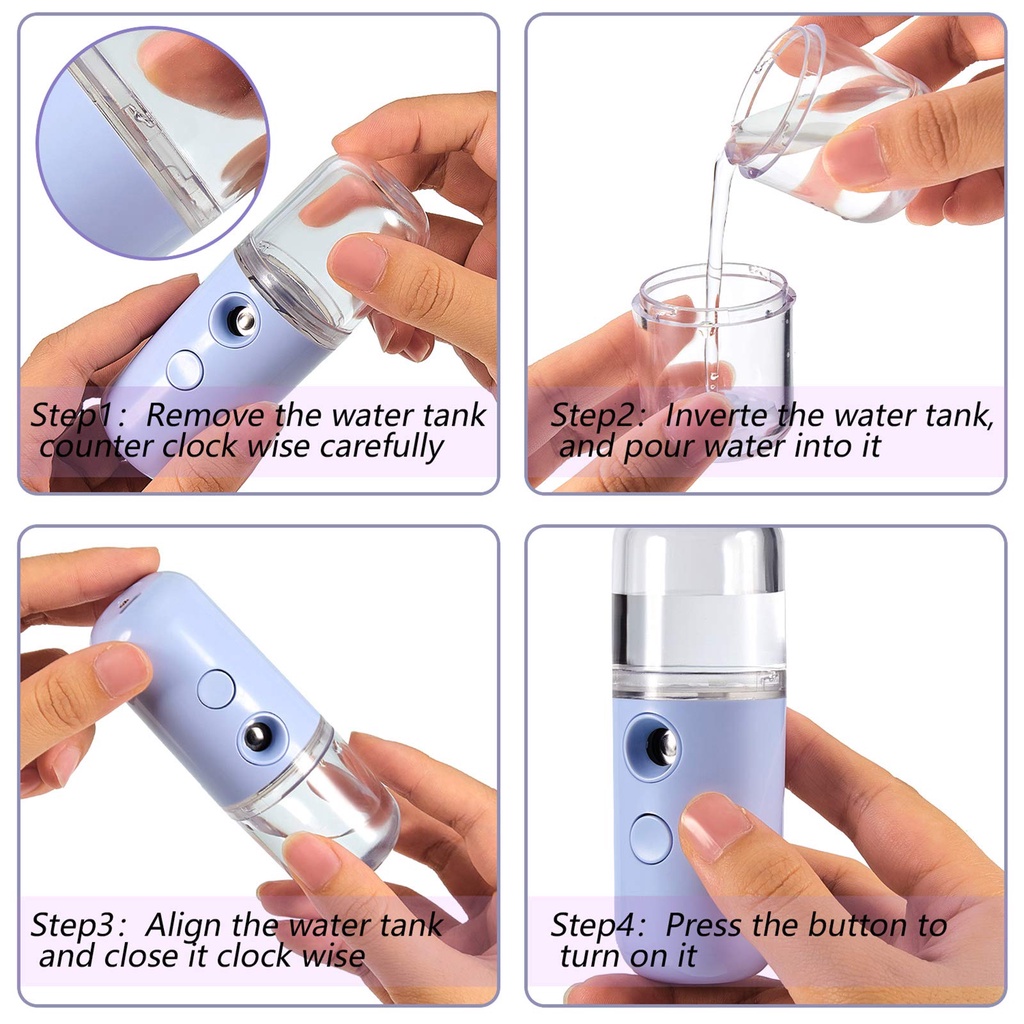 Step1: Remove the water tank counter clock wise carefully

Step2: Inverte the water tank, and pour water into it

Step3: Align the water tank and close it clock wise

Step4: Press the button to turn on it