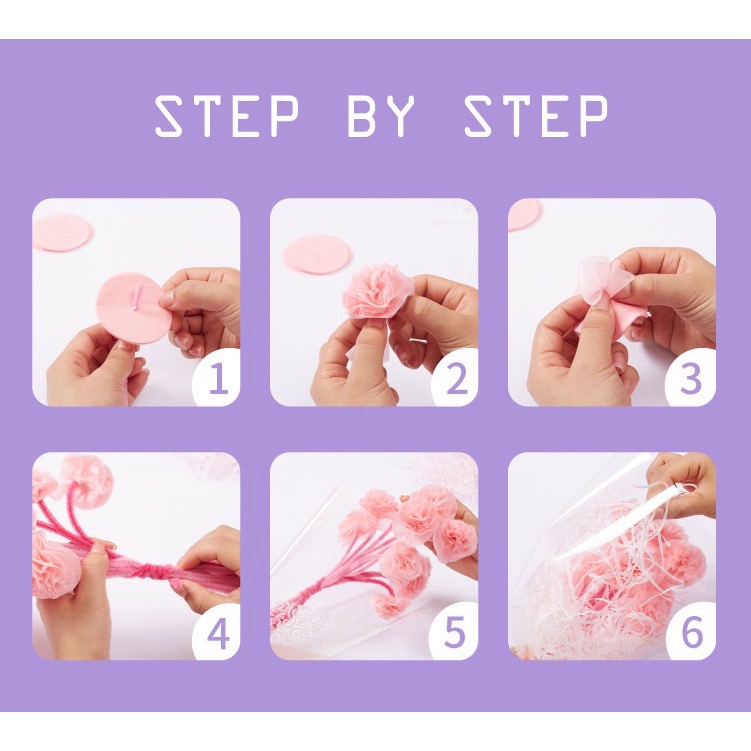 STEP BY STEP

1

2

3

4

5

6