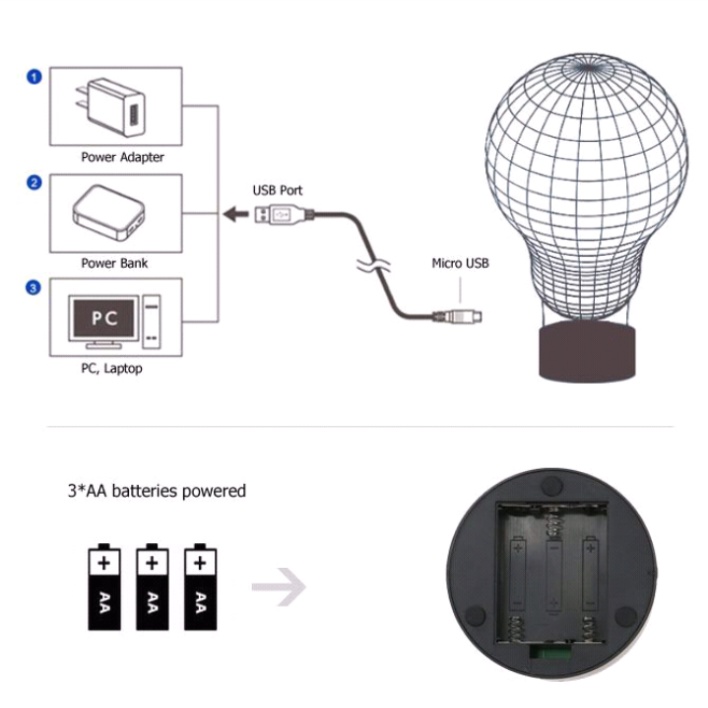 1
Power Adapter

2
Power Bank

3
PC
PC, Laptop

USB Port

Micro USB

3*AA batteries powered

+
AA
+
AA
+
AA