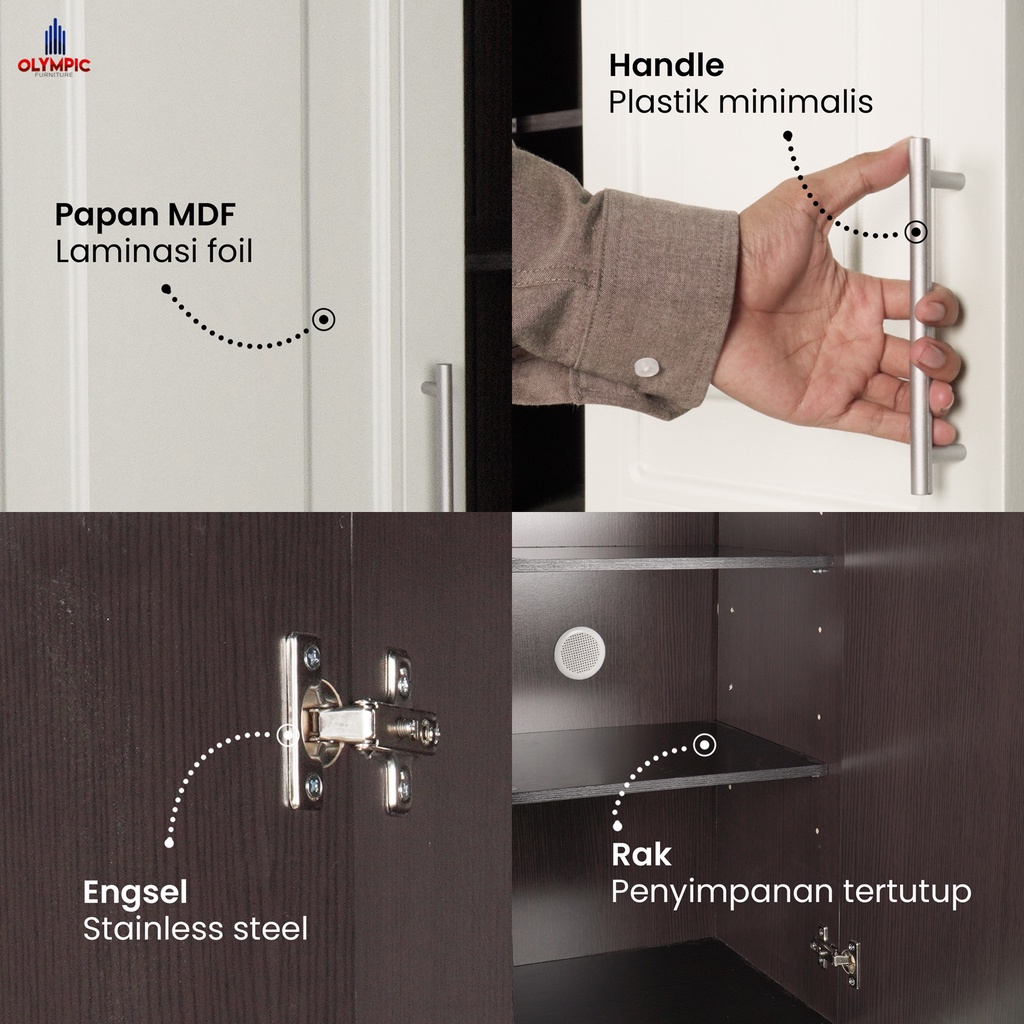 OLYMPIC
FURNITURE

Papan MDF
Laminasi foil

Handle
Plastik minimalis

Engsel
Stainless steel

Rak
Penyimpanan tertutup