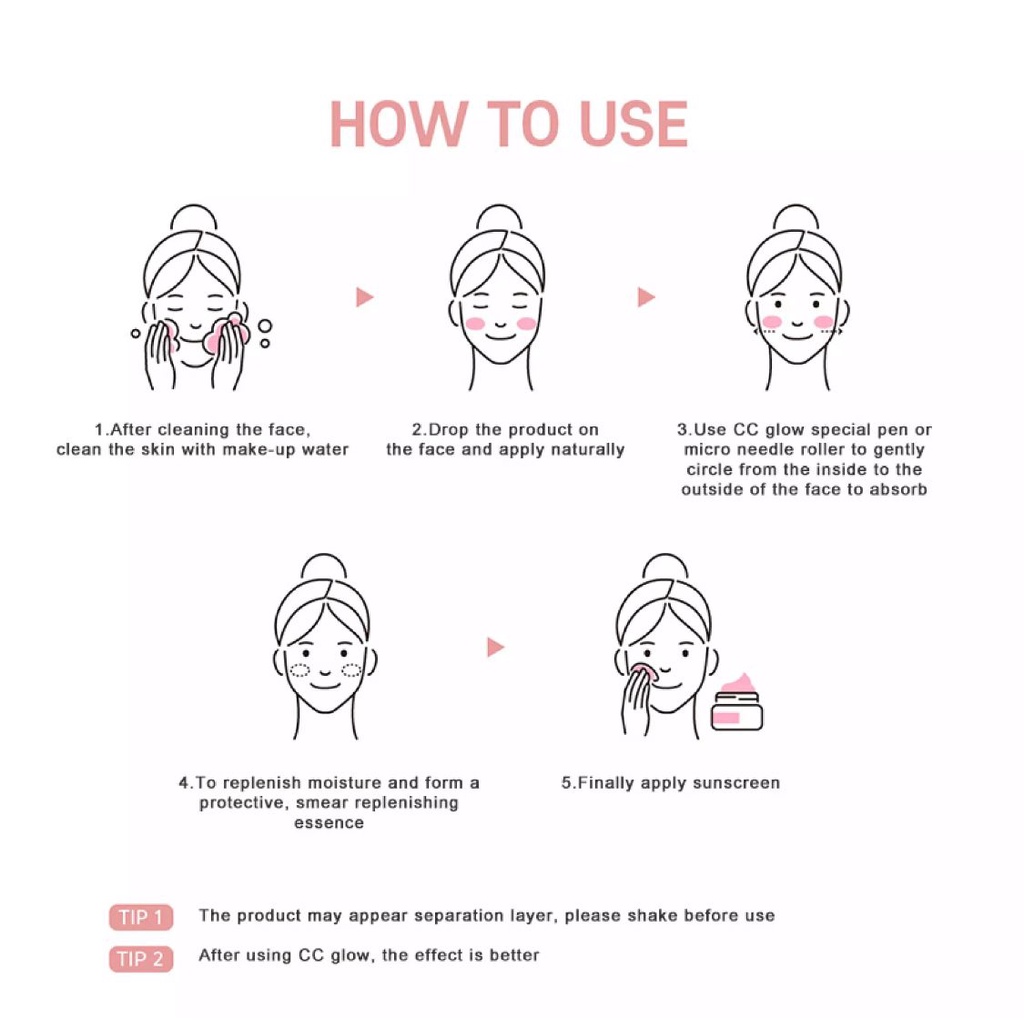 HOW TO USE

1.After cleaning the face, clean the skin with make-up water

2.Drop the product on the face and apply naturally

3.Use CC glow special pen or micro needle roller to gently circle from the inside to the outside of the face to absorb

4.To replenish moisture and form a protective, smear replenishing essence

5.Finally apply sunscreen

TIP 1 The product may appear separation layer, please shake before use

TIP 2 After using CC glow, the effect is better