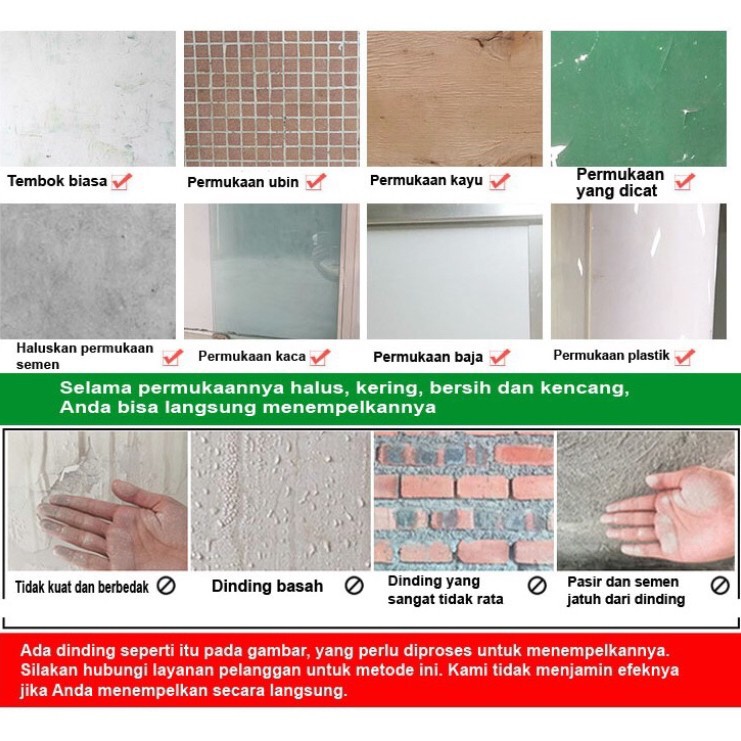 Tembok biasa

Permukaan ubin

Permukaan kayu

Permukaan yang dicat

Haluskan permukaan semen

Permukaan kaca

Permukaan baja

Permukaan plastik

Selama permukaannya halus, kering, bersih dan kencang, Anda bisa langsung menempelkannya

Tidak kuat dan berbedak

Dinding basah

Dinding yang sangat tidak rata

Pasir dan semen jatuh dari dinding

Ada dinding seperti itu pada gambar, yang perlu diproses untuk menempelkannya. Silakan hubungi layanan pelanggan untuk metode ini. Kami tidak menjamin efeknya jika Anda menempelkan secara langsung.