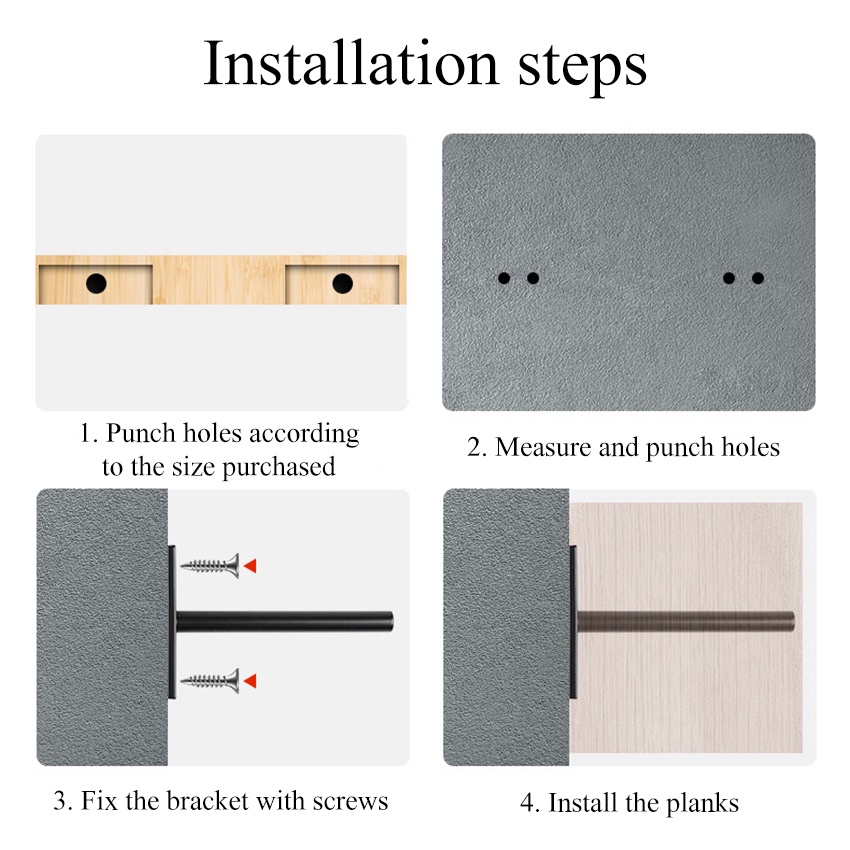 Installation steps

1. Punch holes according to the size purchased

2. Measure and punch holes

3. Fix the bracket with screws

4. Install the planks