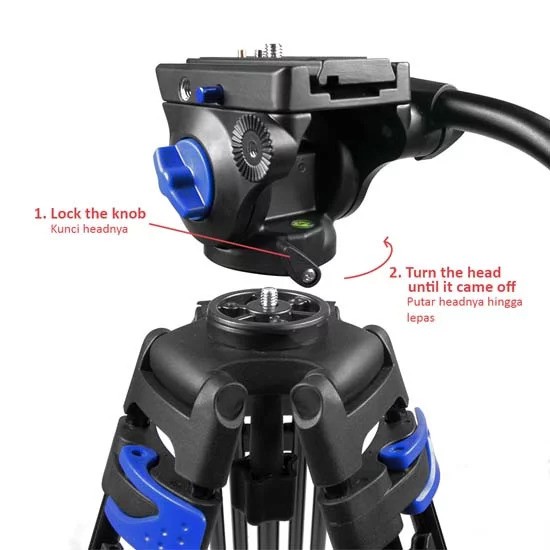 1. Lock the knob
Kunci headnya

2. Turn the head until it came off
Putar headnya hingga lepas