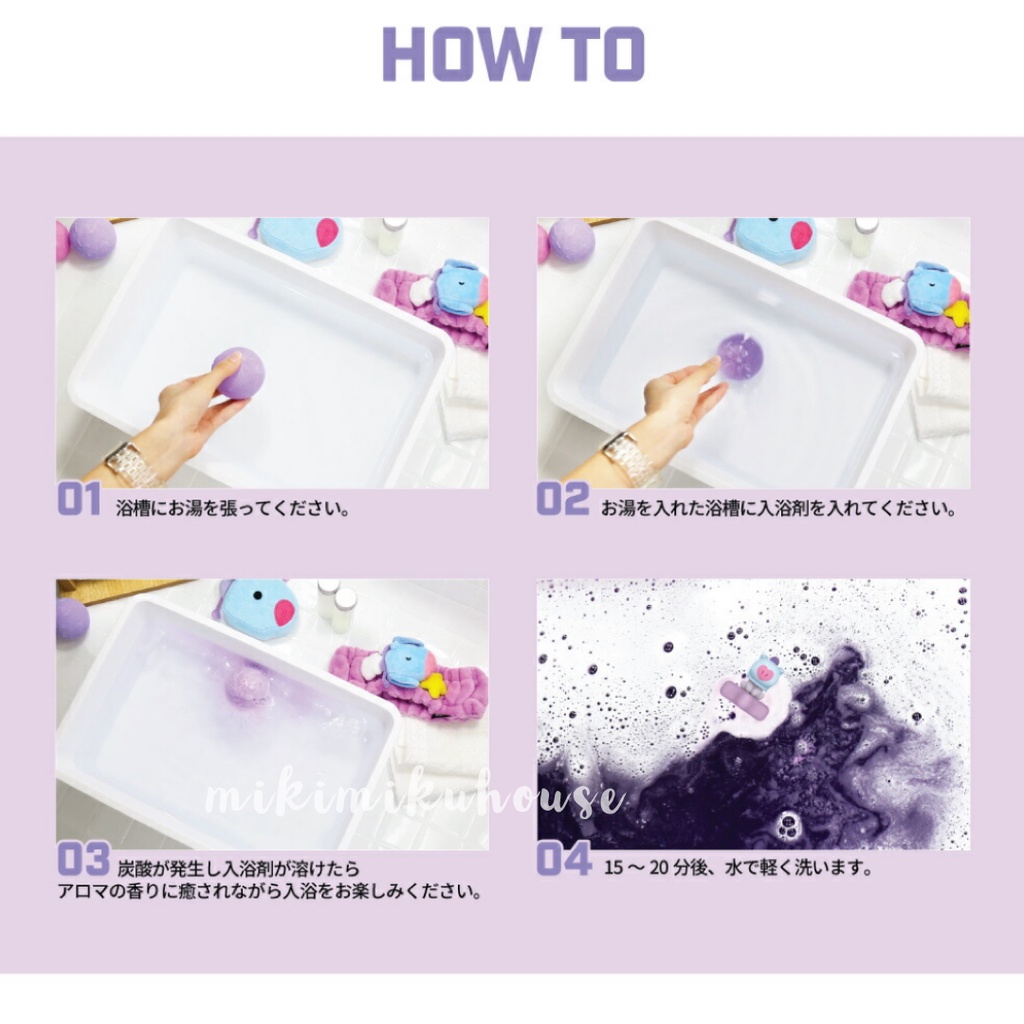 HOW TO

01 浴槽にお湯を張ってください。

02 お湯を入れた浴槽に入浴剤を入れてください。

03 炭酸が発生し入浴剤が溶けたら
アロマの香りに癒されながら入浴をお楽しみください。

04 15 ～ 20 分後、水で軽く洗います。

mikimikuhouse