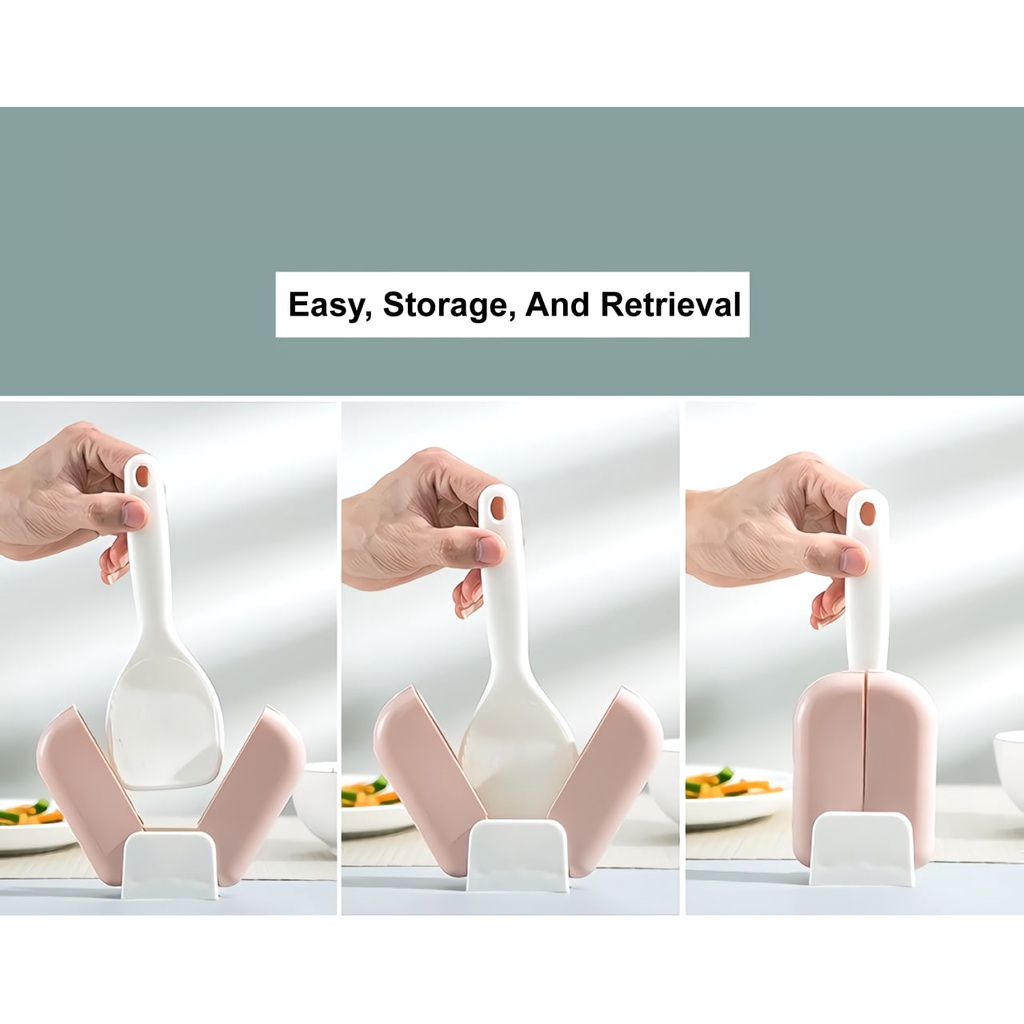 Easy, Storage, And Retrieval