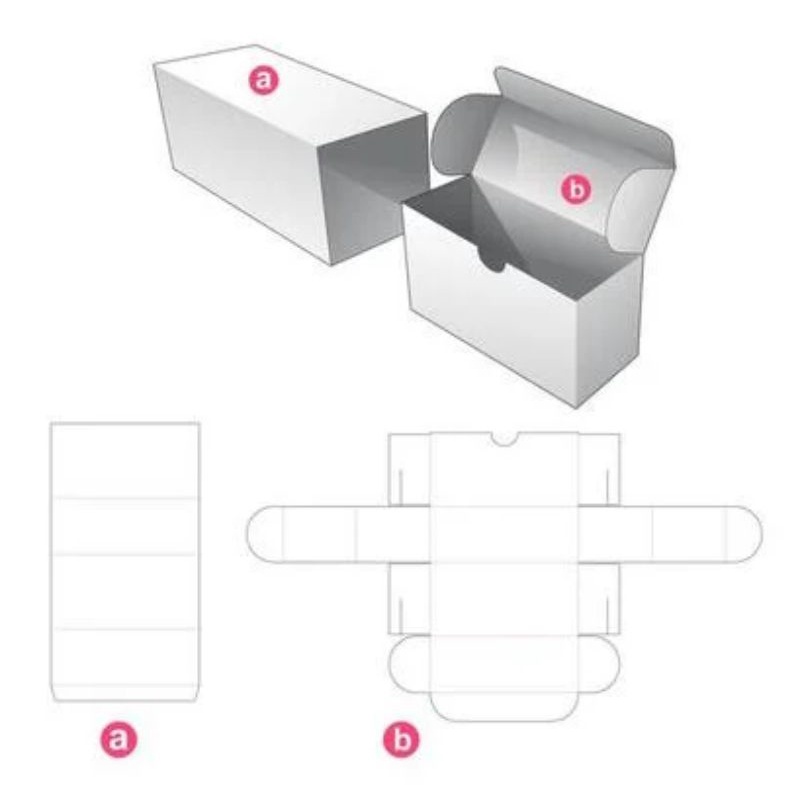 a

b

a

b