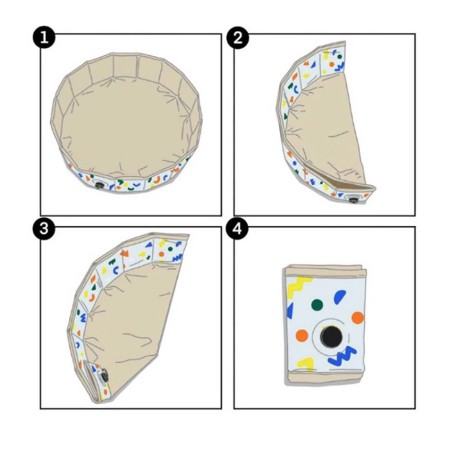 1
2
3
4