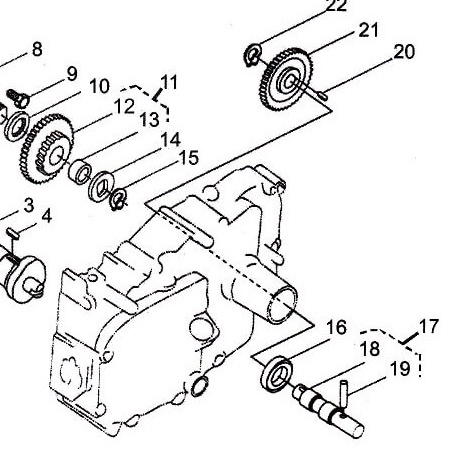 22
21
20
8
9
10
11
12
13
14
15
3
4
16
17
18
19