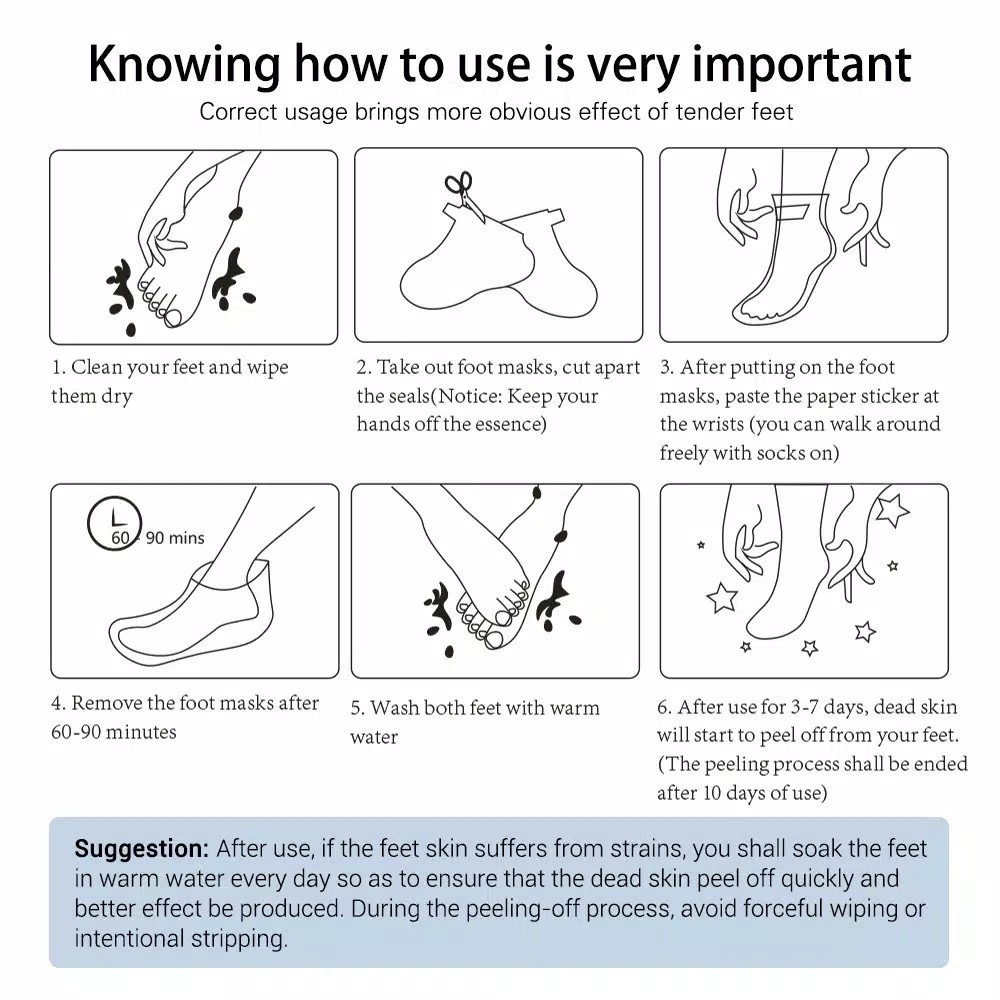 Knowing how to use is very important

Correct usage brings more obvious effect of tender feet

1. Clean your feet and wipe them dry

2. Take out foot masks, cut apart the seals(Notice: Keep your hands off the essence)

3. After putting on the foot masks, paste the paper sticker at the wrists (you can walk around freely with socks on)

60 90 mins

4. Remove the foot masks after 60-90 minutes

5. Wash both feet with warm water

6. After use for 3-7 days, dead skin will start to peel off from your feet. (The peeling process shall be ended after 10 days of use)

Suggestion: After use, if the feet skin suffers from strains, you shall soak the feet in warm water every day so as to ensure that the dead skin peel off quickly and better effect be produced. During the peeling-off process, avoid forceful wiping or intentional stripping.