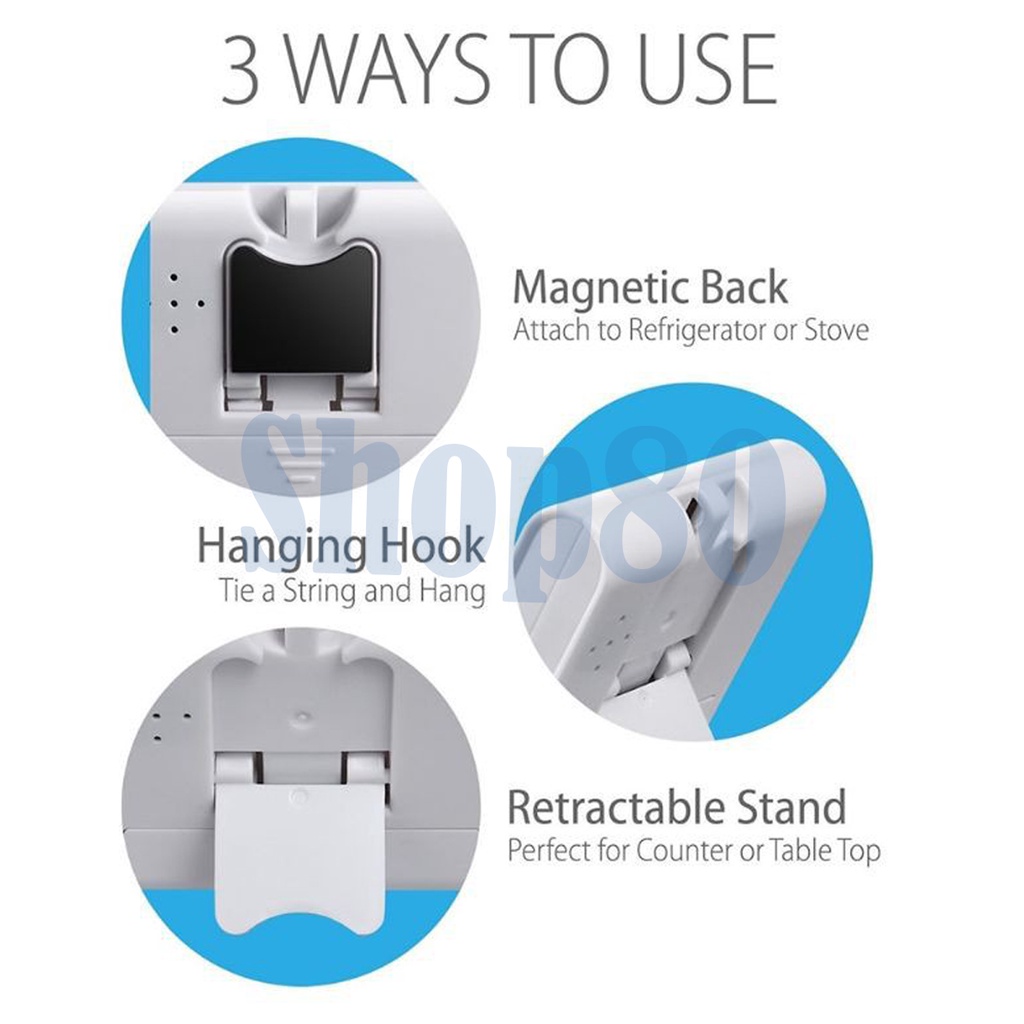 3 WAYS TO USE

Magnetic Back
Attach to Refrigerator or Stove

Shop80

Hanging Hook
Tie a String and Hang

Retractable Stand
Perfect for Counter or Table Top