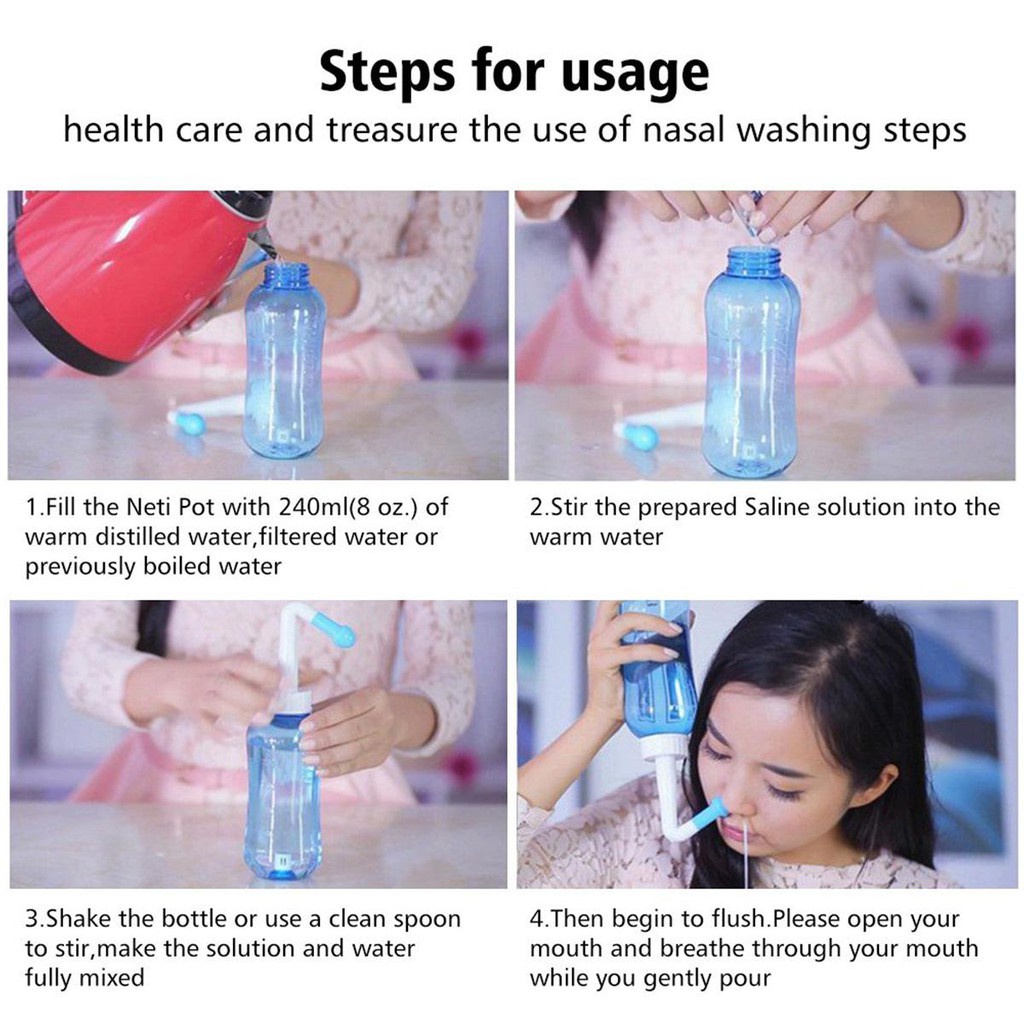 Steps for usage
health care and treasure the use of nasal washing steps

1.Fill the Neti Pot with 240ml(8 oz.) of warm distilled water,filtered water or previously boiled water

2.Stir the prepared Saline solution into the warm water

3.Shake the bottle or use a clean spoon to stir,make the solution and water fully mixed

4.Then begin to flush.Please open your mouth and breathe through your mouth while you gently pour