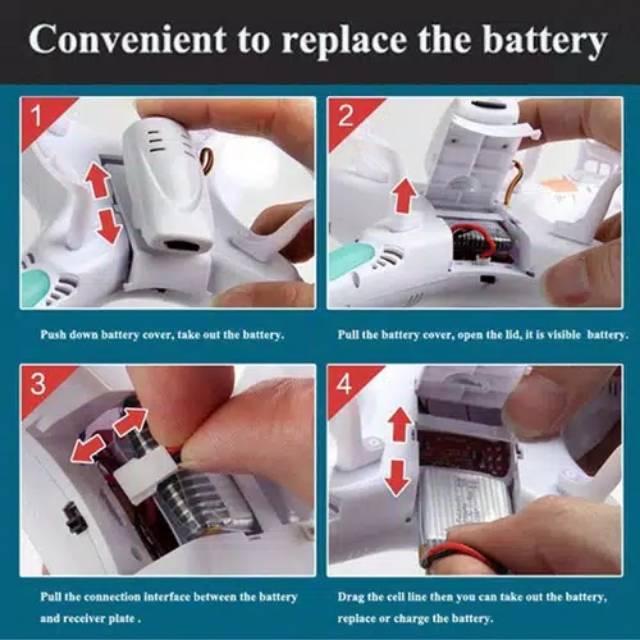 Convenient to replace the battery

1

Push down battery cover, take out the battery.

2

Pull the battery cover, open the lid, it is visible battery.

3

Pull the connection interface between the battery and receiver plate .

4

Drag the cell line then you can take out the battery, replace or charge the battery.