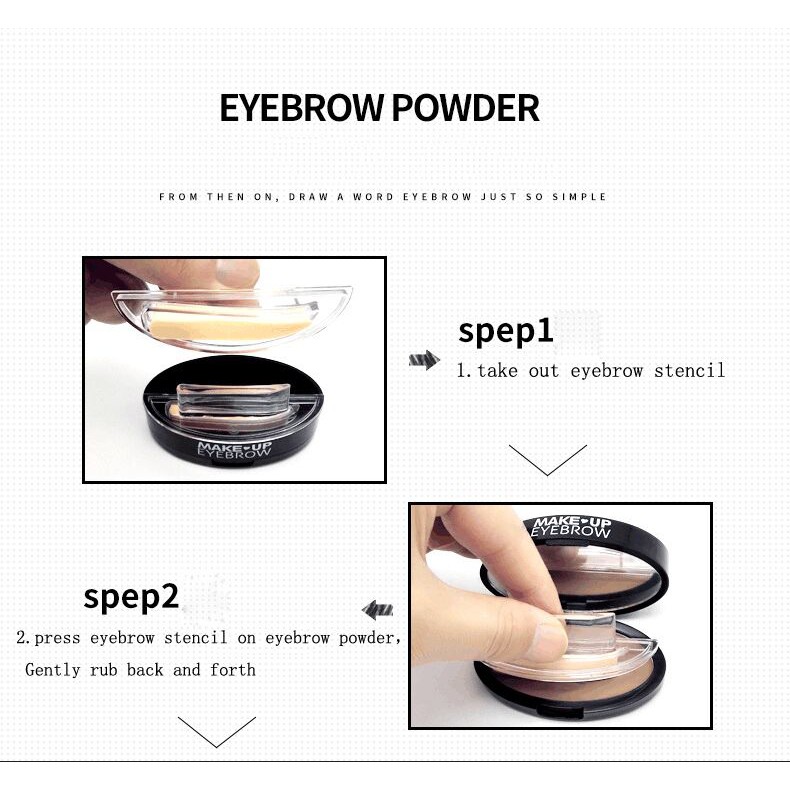 EYEBROW POWDER

FROM THEN ON, DRAW A WORD EYEBROW JUST SO SIMPLE

MAKE UP EYEBROW

spep1

1. take out eyebrow stencil

MAKE UP EYEBROW

spep2

2. press eyebrow stencil on eyebrow powder, Gently rub back and forth