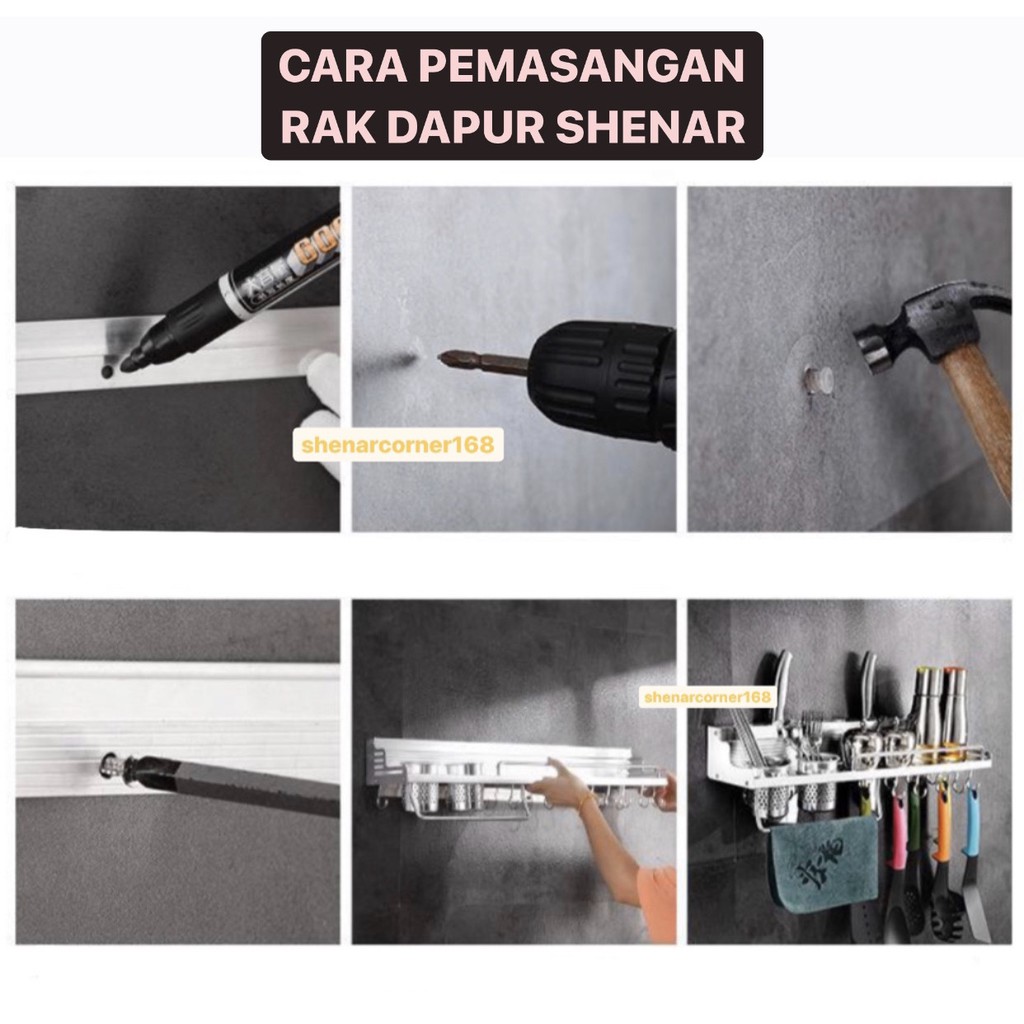 CARA PEMASANGAN RAK DAPUR SHENAR

shenarcorner168

shenarcorner168